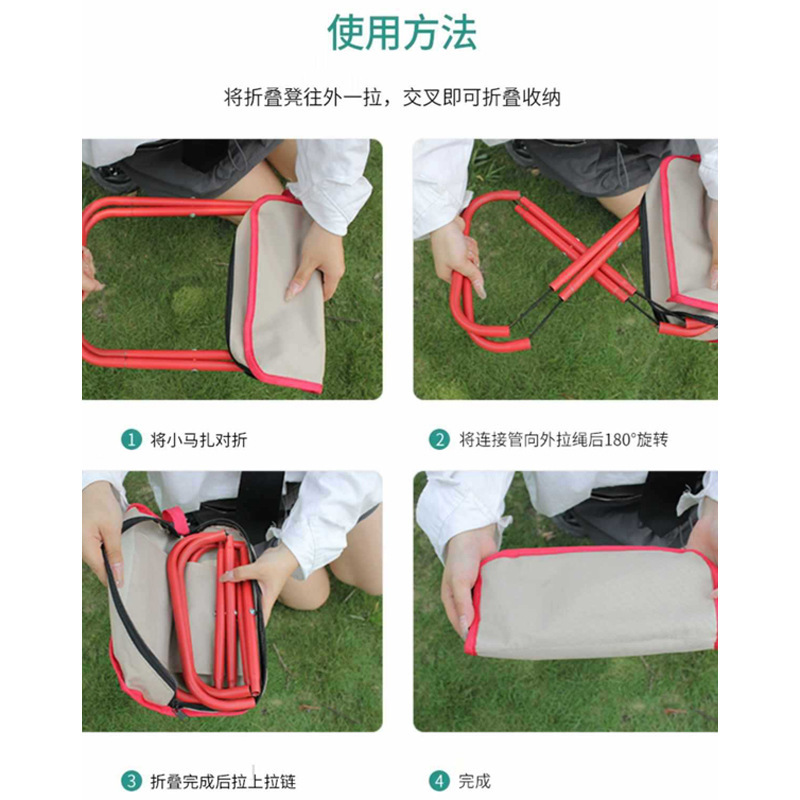 使用方法

将折叠凳往外一拉，交叉即可折叠收纳

1 将小马扎对折

2 将连接管向外拉绳后180°旋转

3 折叠完成后拉上拉链

4 完成