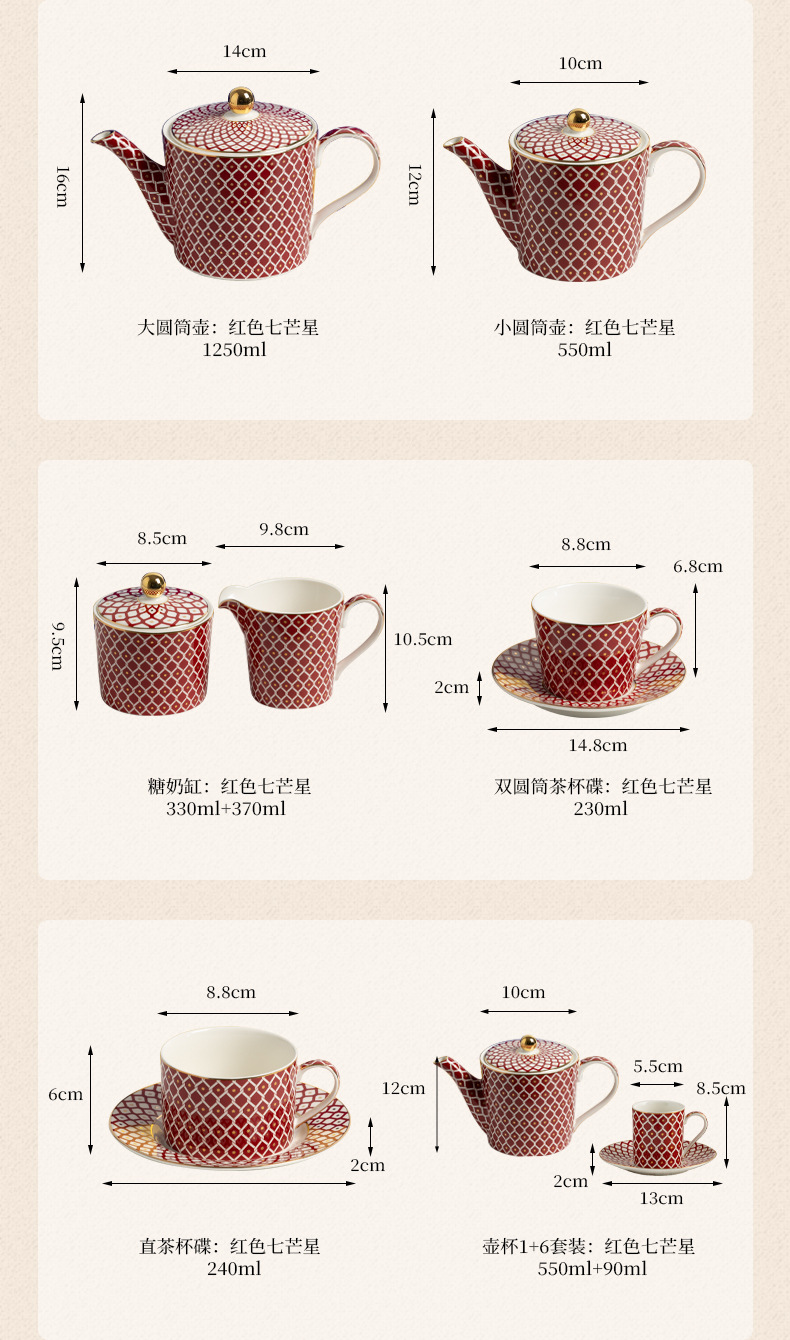 14cm
16cm
大圆筒壶：红色七芒星
1250ml

10cm
12cm
小圆筒壶：红色七芒星
550ml

8.5cm
9.8cm
9.5cm
10.5cm
糖奶缸：红色七芒星
330ml+370ml

8.8cm
6.8cm
2cm
14.8cm
双圆筒茶杯碟：红色七芒星
230ml

8.8cm
6cm
2cm
直茶杯碟：红色七芒星
240ml

10cm
12cm
5.5cm
8.5cm
2cm
13cm
壶杯1+6套装：红色七芒星
550ml+90ml