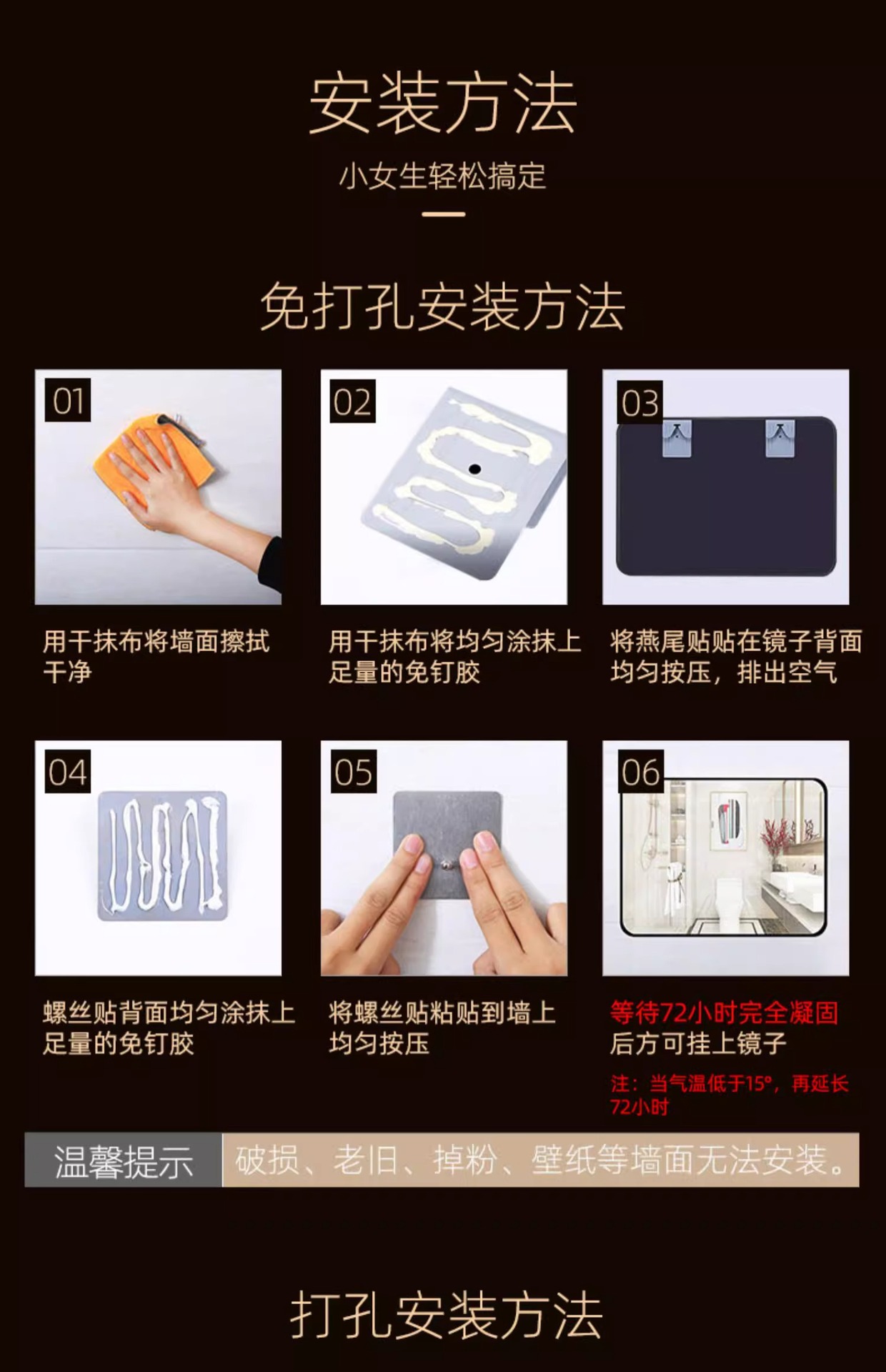 安装方法

小女生轻松搞定

免打孔安装方法

01

用干抹布将墙面擦拭干净

02

用干抹布将均匀涂抹上足量的免钉胶

03

将燕尾贴贴在镜子背面均匀按压，排出空气

04

螺丝贴背面均匀涂抹上足量的免钉胶

05

将螺丝贴粘贴到墙上均匀按压

06

等待72小时完全凝固后方可挂上镜子

注：当气温低于15°，再延长72小时

温馨提示　破损、老旧、掉粉、壁纸等墙面无法安装。

打孔安装方法