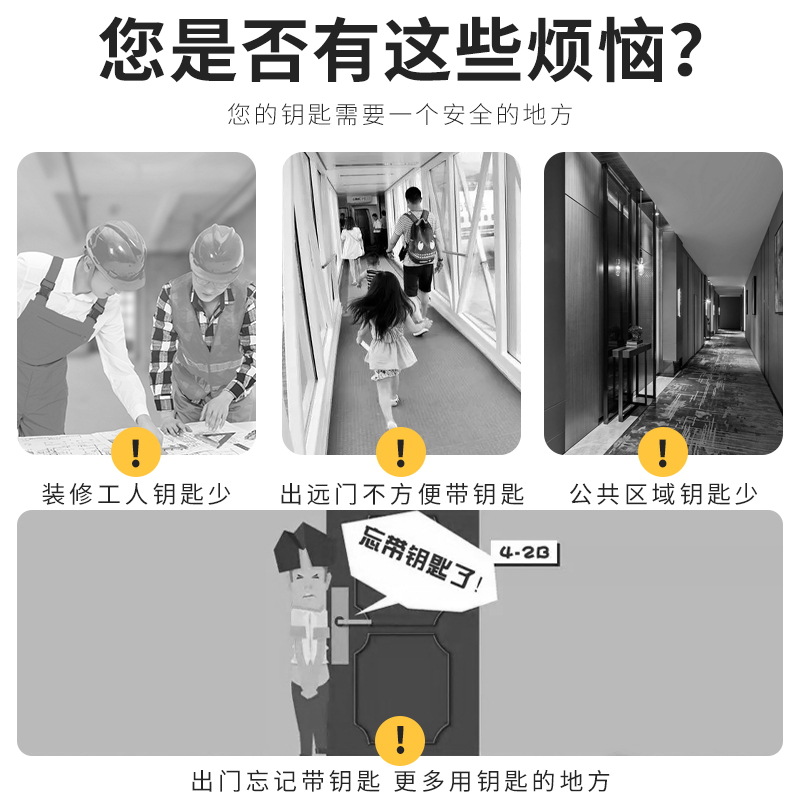 您是否有这些烦恼?

您的钥匙需要一个安全的地方

!

装修工人钥匙少

!

出远门不方便带钥匙

!

公共区域钥匙少

忘带钥匙了!

4-2B

!

出门忘记带钥匙 更多用钥匙的地方