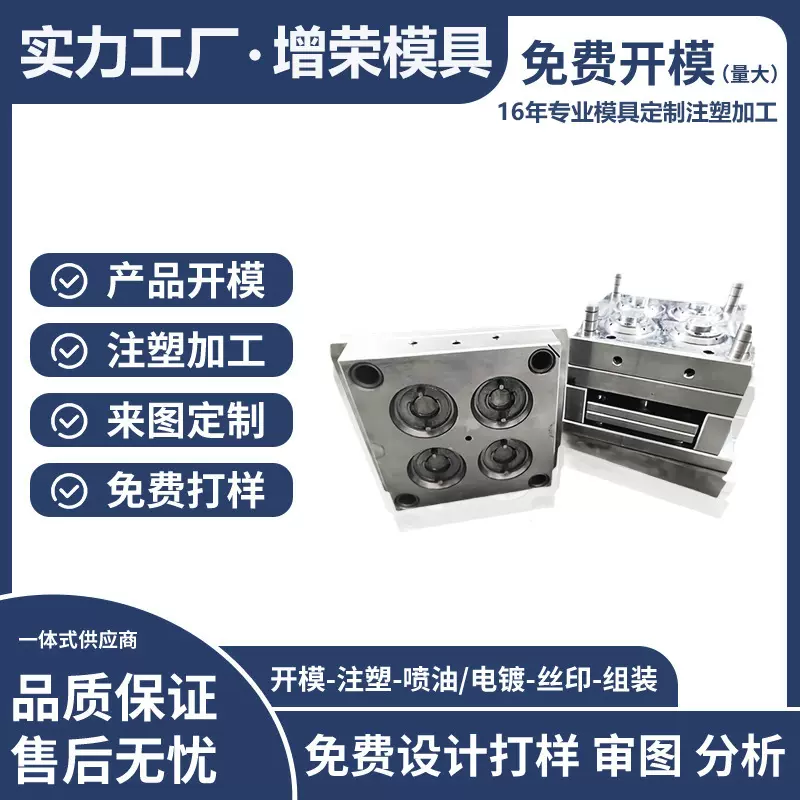 实力工厂·增荣模具

免费开模(量大)

16年专业模具定制注塑加工

产品开模

注塑加工

来图定制

免费打样

一体式供应商

品质保证

售后无忧

开模-注塑-喷油/电镀-丝印-组装

免费设计打样 审图 分析