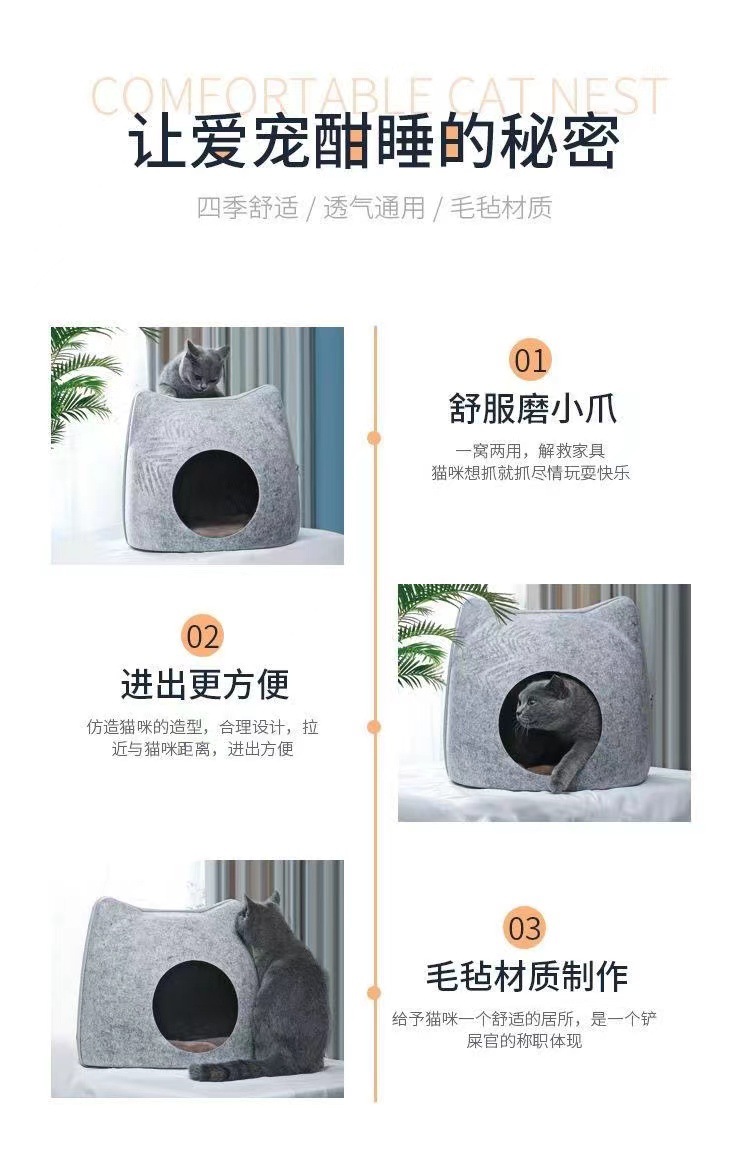 COMFORTABLE CAT NEST

让爱宠酣睡的秘密

四季舒适 / 透气通用 / 毛毡材质

01

舒服磨小爪

一窝两用，解救家具
猫咪想抓就抓尽情玩耍快乐

02

进出更方便

仿造猫咪的造型，合理设计，拉近与猫咪距离，进出方便

03

毛毡材质制作

给予猫咪一个舒适的居所，是一个铲屎官的称职体现