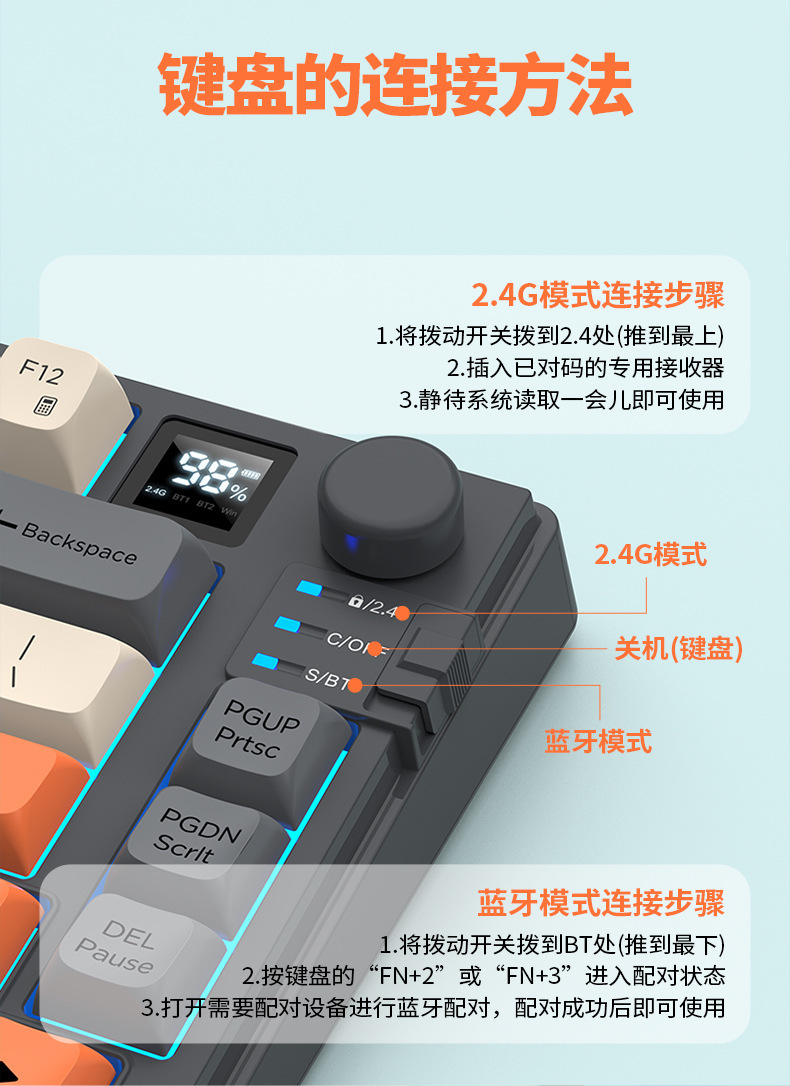 键盘的连接方法

2.4G模式连接步骤
1.将拨动开关拨到2.4处(推到最上)
2.插入已对码的专用接收器
3.静待系统读取一会儿即可使用

F12

98%
2.4G BT1 BT2 Win

Backspace

/2.4
C/OFF
S/BT

2.4G模式
关机(键盘)
蓝牙模式

PGUP
Prtsc

PGDN
Scrlt

DEL
Pause

蓝牙模式连接步骤
1.将拨动开关拨到BT处(推到最下)
2.按键盘的“FN+2”或“FN+3”进入配对状态
3.打开需要配对设备进行蓝牙配对，配对成功后即可使用