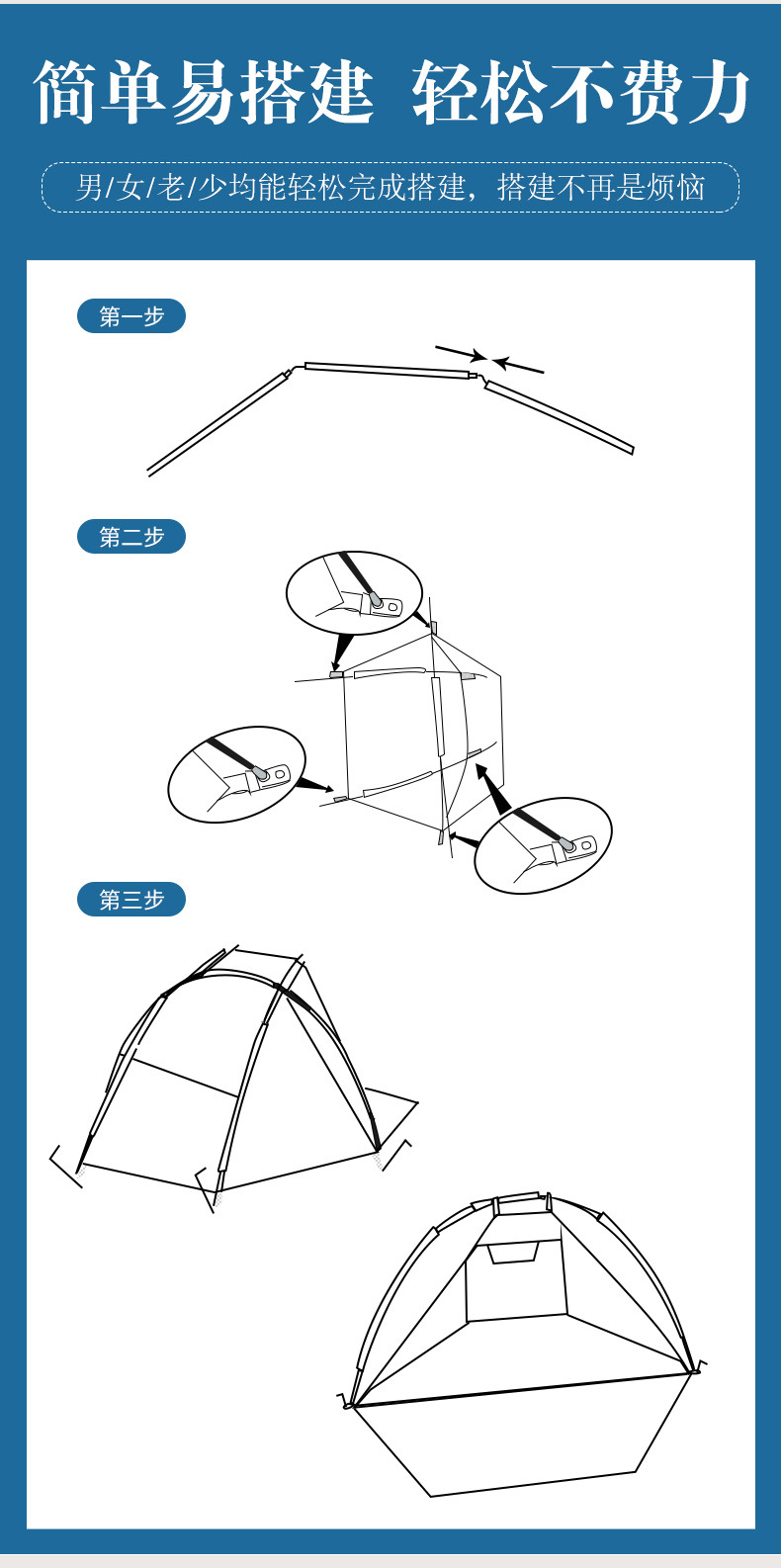 简单易搭建 轻松不费力

男/女/老/少均能轻松完成搭建，搭建不再是烦恼

第一步

第二步

第三步