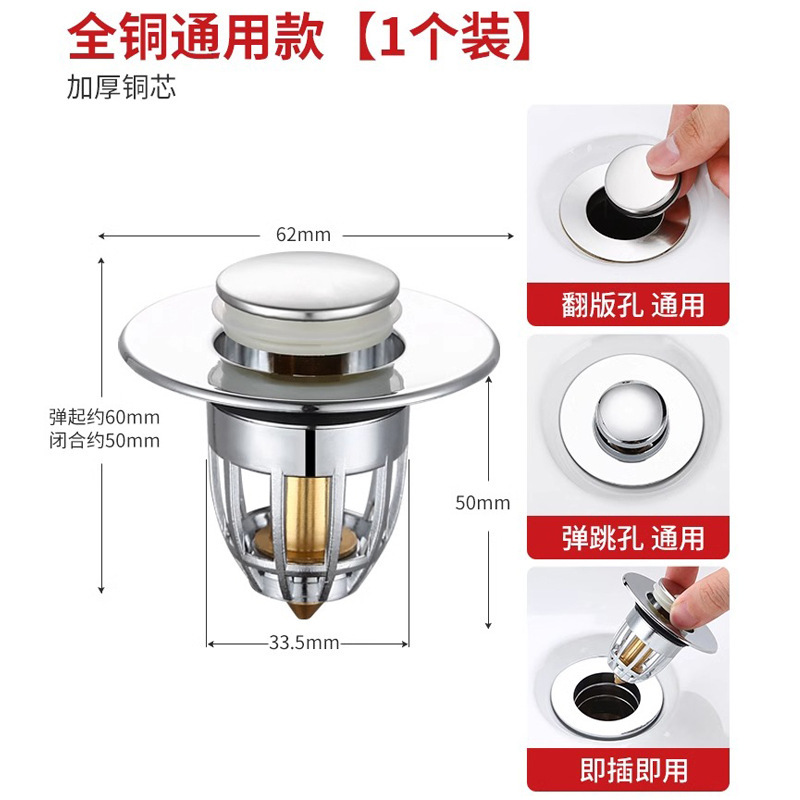 全铜通用款【1个装】
加厚铜芯

62mm

弹起约60mm
闭合约50mm

50mm

33.5mm

翻版孔 通用

弹跳孔 通用

即插即用