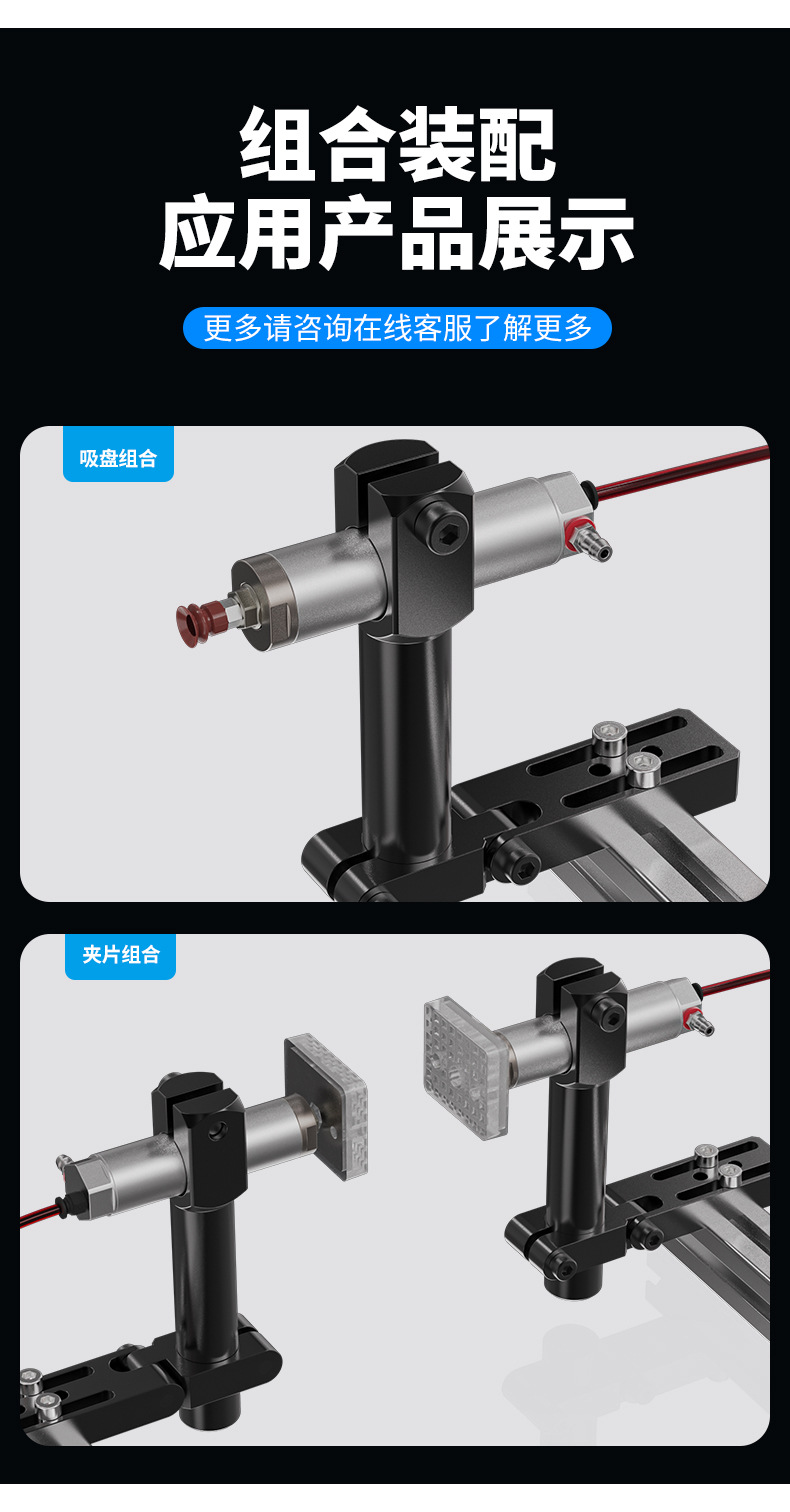 组合装配
应用产品展示

更多请咨询在线客服了解更多

吸盘组合

夹片组合