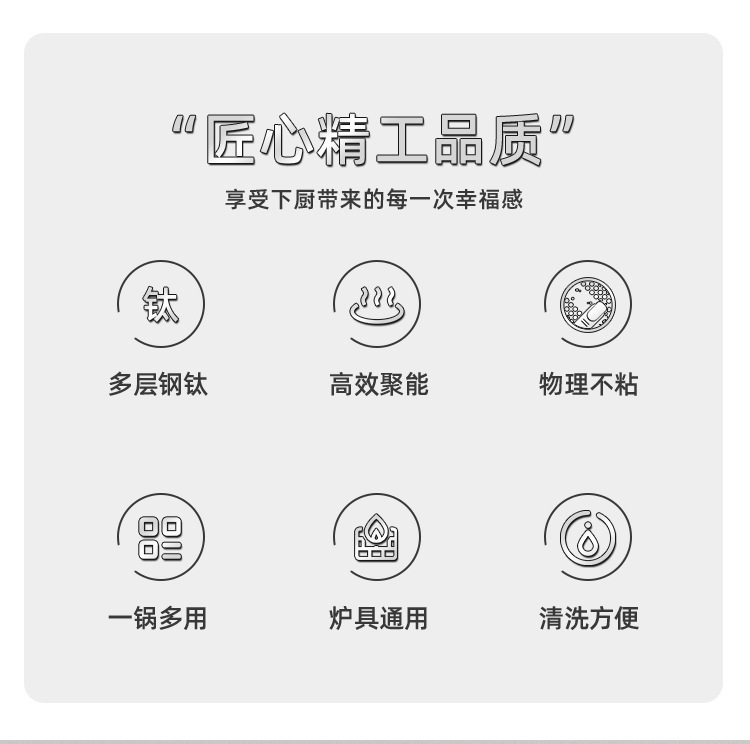 “匠心精工品质”

享受下厨带来的每一次幸福感

钛

多层钢钛

高效聚能

物理不粘

一锅多用

炉具通用

清洗方便