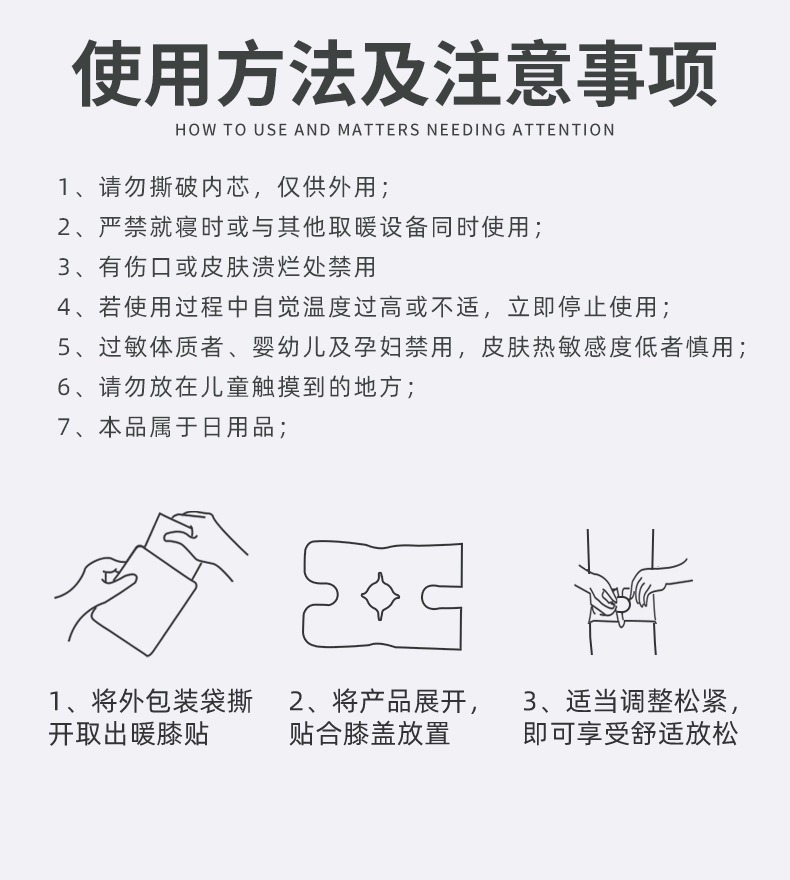 使用方法及注意事项

HOW TO USE AND MATTERS NEEDING ATTENTION

1、请勿撕破内芯，仅供外用；
2、严禁就寝时或与其他取暖设备同时使用；
3、有伤口或皮肤溃烂处禁用
4、若使用过程中自觉温度过高或不适，立即停止使用；
5、过敏体质者、婴幼儿及孕妇禁用，皮肤热敏感度低者慎用；
6、请勿放在儿童触摸到的地方；
7、本品属于日用品；

1、将外包装袋撕开取出暖膝贴

2、将产品展开，贴合膝盖放置

3、适当调整松紧，即可享受舒适放松