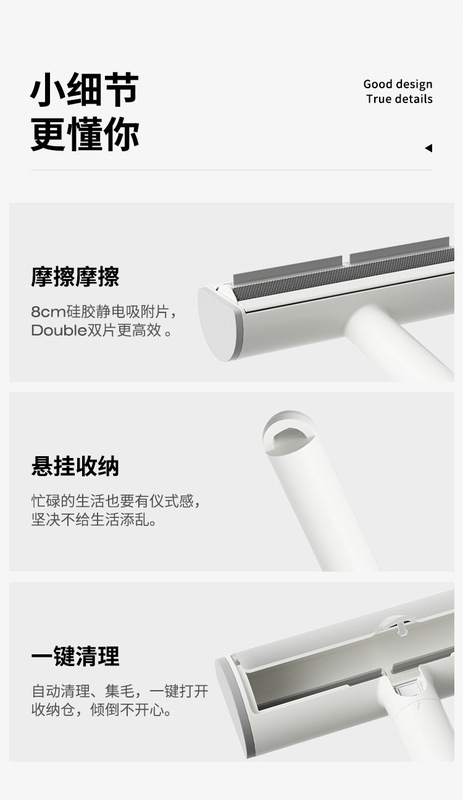 小细节
更懂你

Good design
True details

摩擦摩擦

8cm硅胶静电吸附片，
Double双片更高效 。

悬挂收纳

忙碌的生活也要有仪式感，
坚决不给生活添乱。

一键清理

自动清理、集毛，一键打开
收纳仓，倾倒不开心。