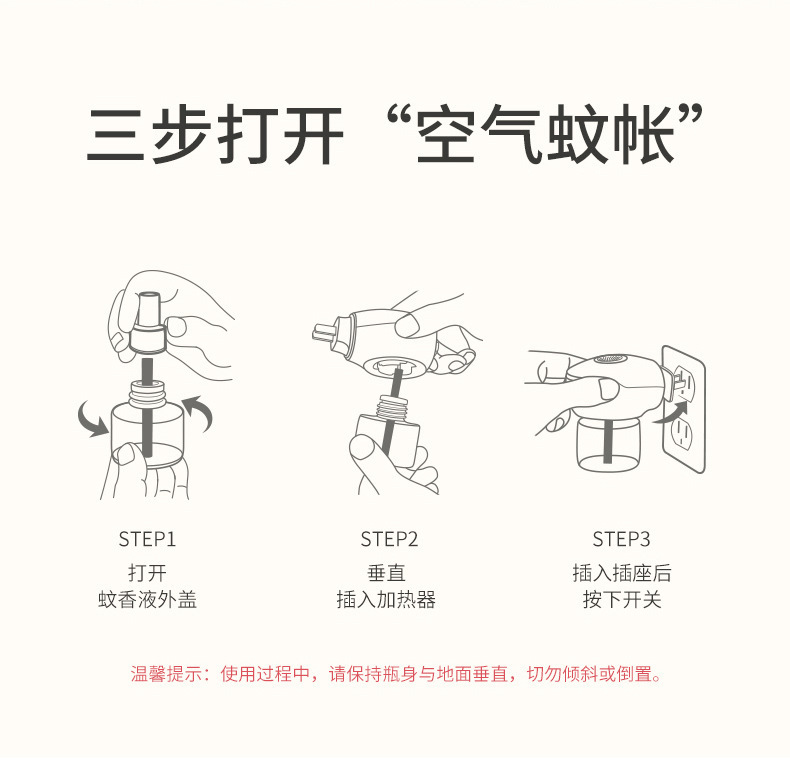 三步打开“空气蚊帐”

STEP1
打开
蚊香液外盖

STEP2
垂直
插入加热器

STEP3
插入插座后
按下开关

温馨提示：使用过程中，请保持瓶身与地面垂直，切勿倾斜或倒置。