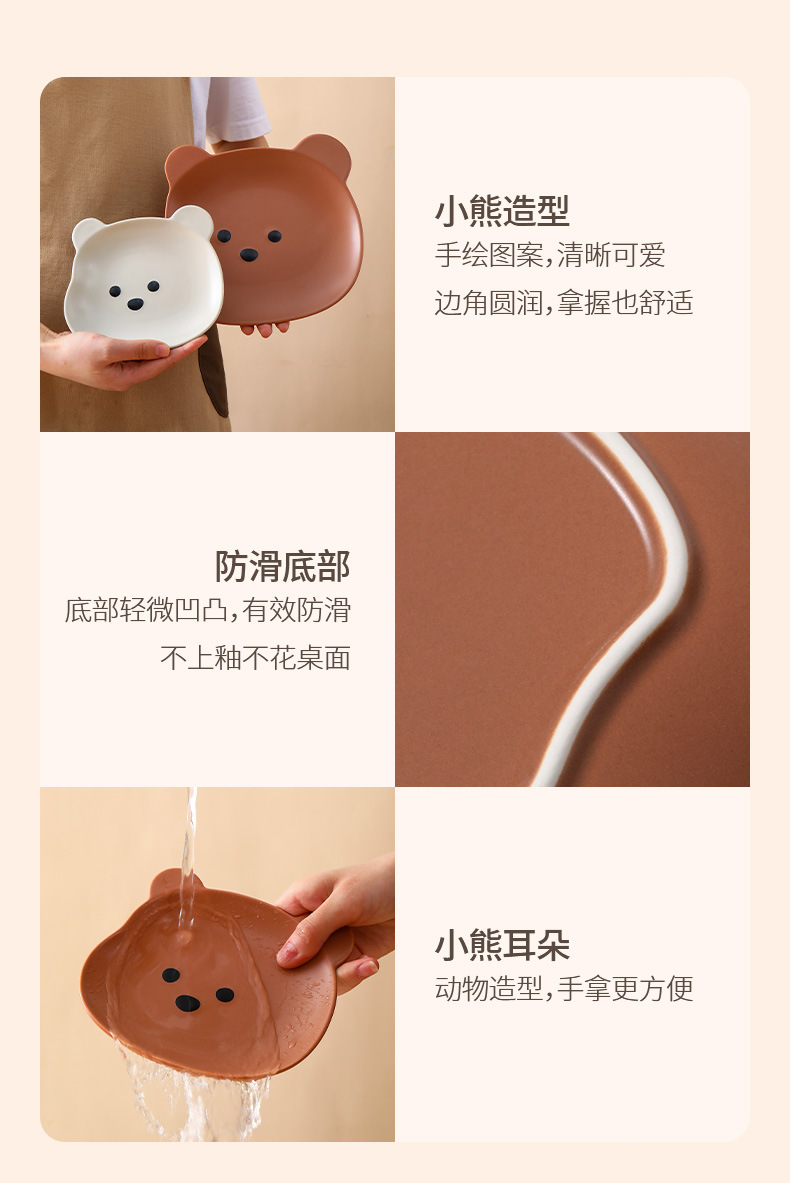 小熊造型
手绘图案,清晰可爱
边角圆润,拿握也舒适

防滑底部
底部轻微凹凸,有效防滑
不上釉不花桌面

小熊耳朵
动物造型,手拿更方便