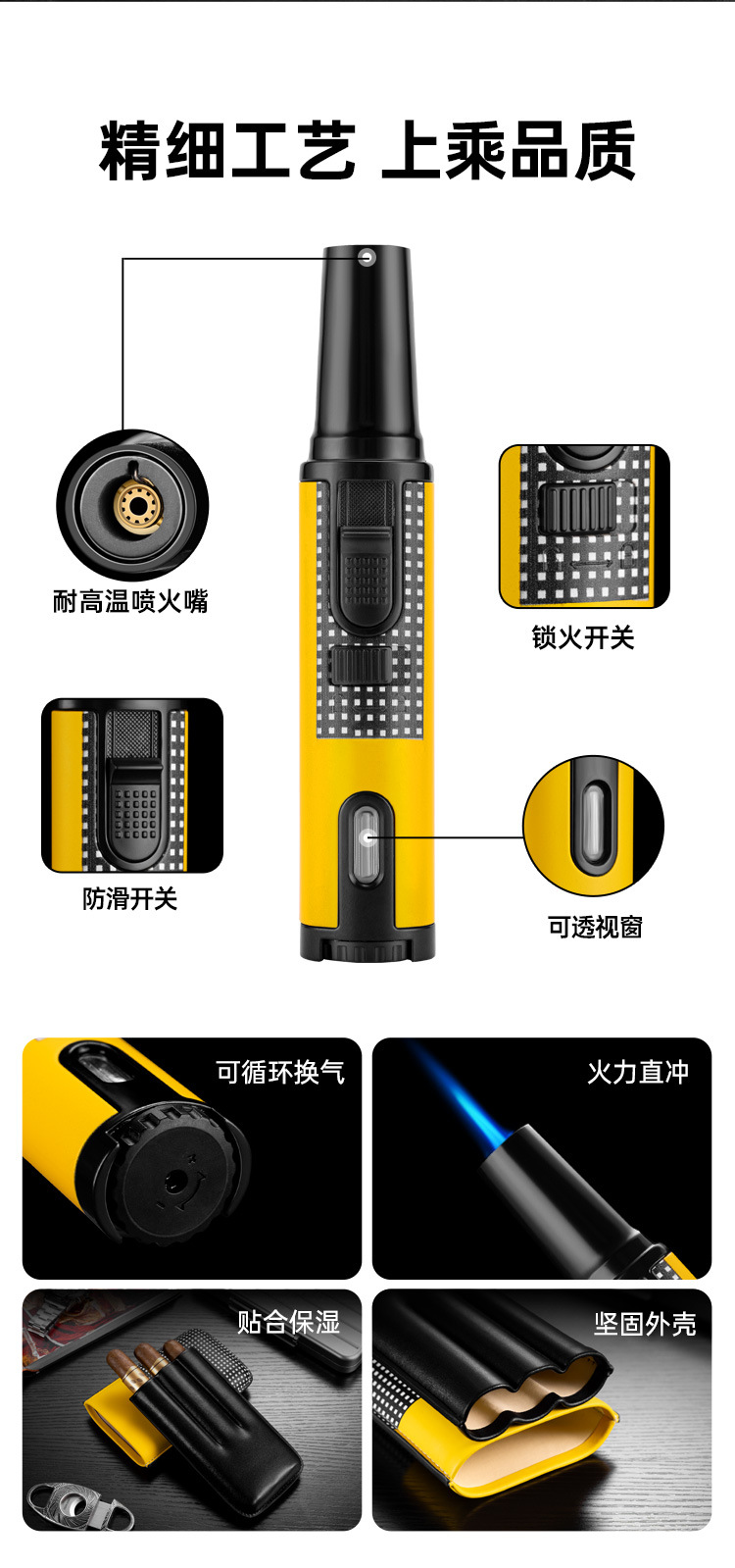 精细工艺 上乘品质

耐高温喷火嘴

锁火开关

防滑开关

可透视窗

可循环换气

火力直冲

贴合保湿

坚固外壳