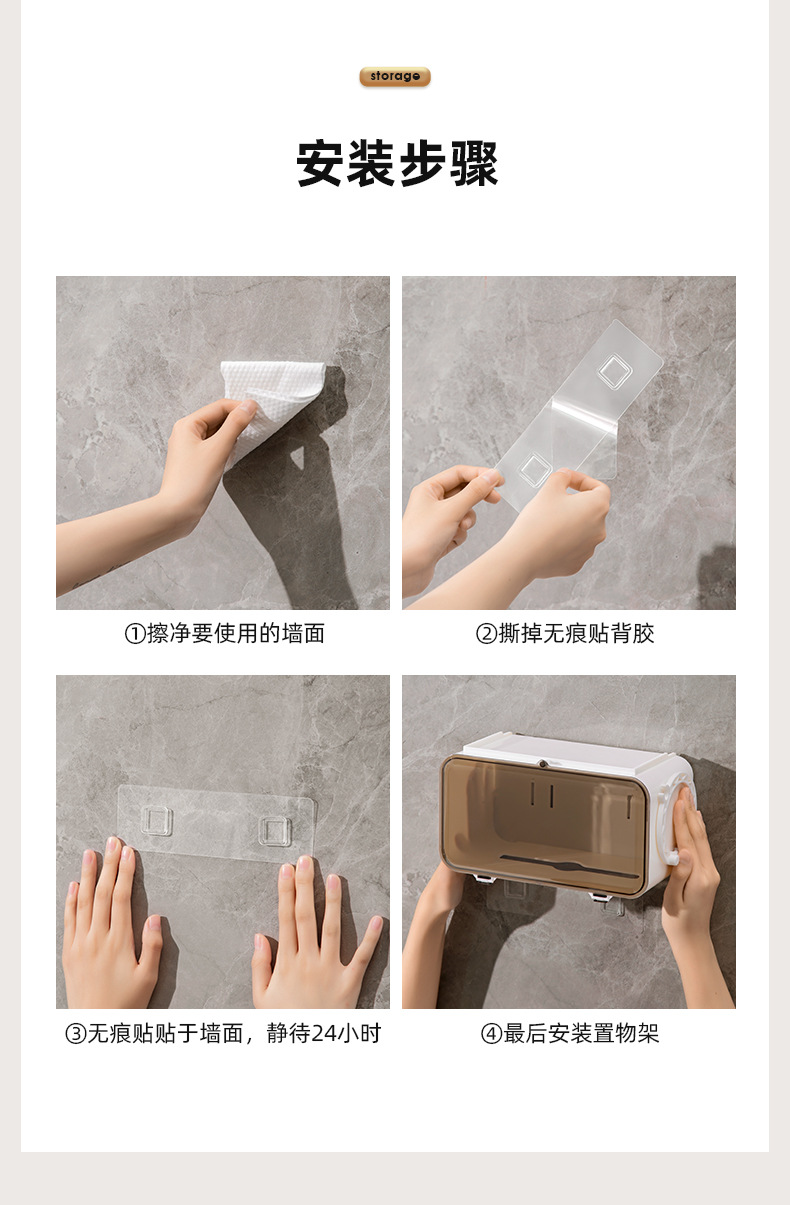 storage

安装步骤

①擦净要使用的墙面

②撕掉无痕贴背胶

③无痕贴贴于墙面，静待24小时

④最后安装置物架