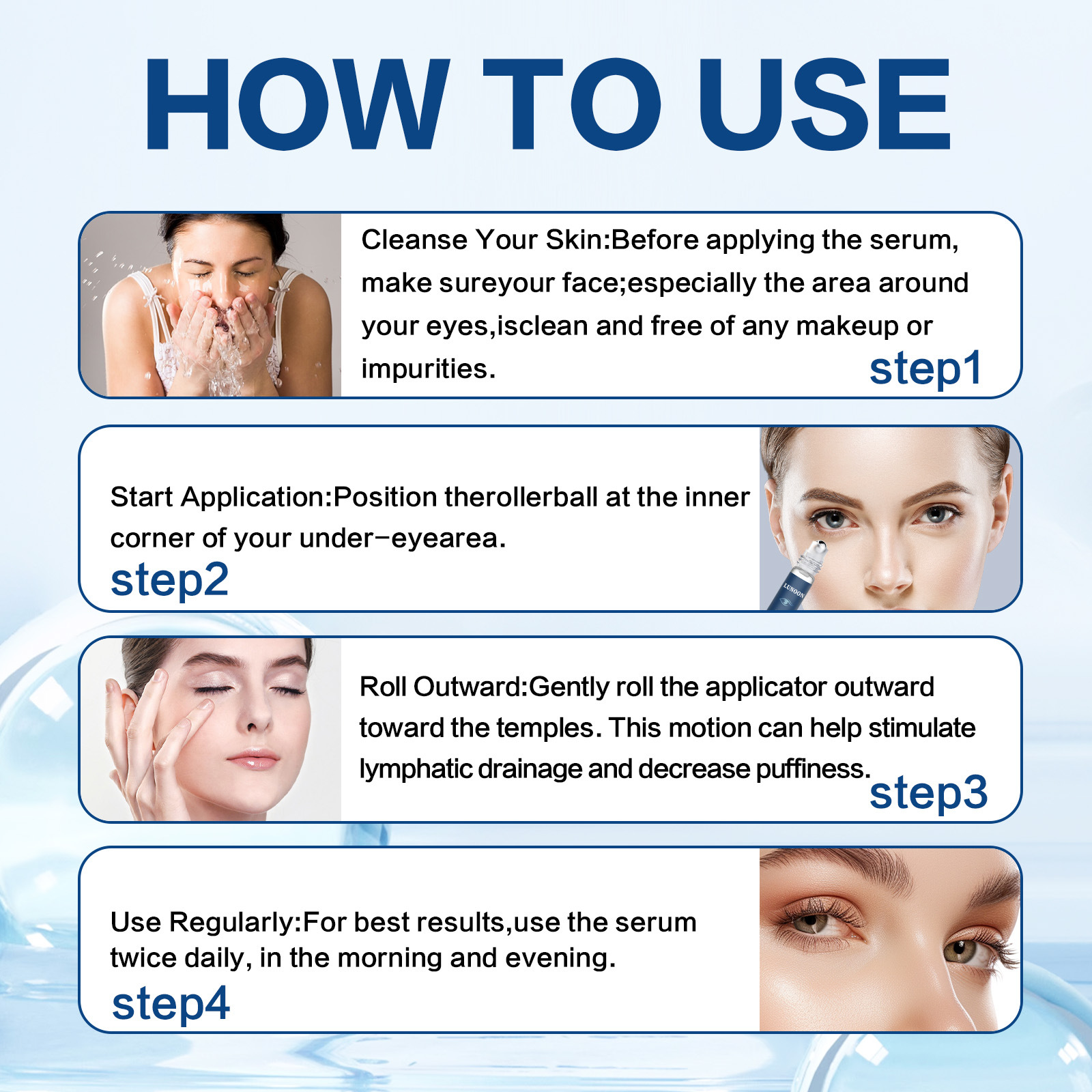 HOW TO USE

Cleanse Your Skin:Before applying the serum, make sureyour face;especially the area around your eyes,isclean and free of any makeup or impurities.
step1

Start Application:Position therollerball at the inner corner of your under-eyearea.
step2

LUNOON

Roll Outward:Gently roll the applicator outward toward the temples. This motion can help stimulate lymphatic drainage and decrease puffiness.
step3

Use Regularly:For best results,use the serum twice daily, in the morning and evening.
step4