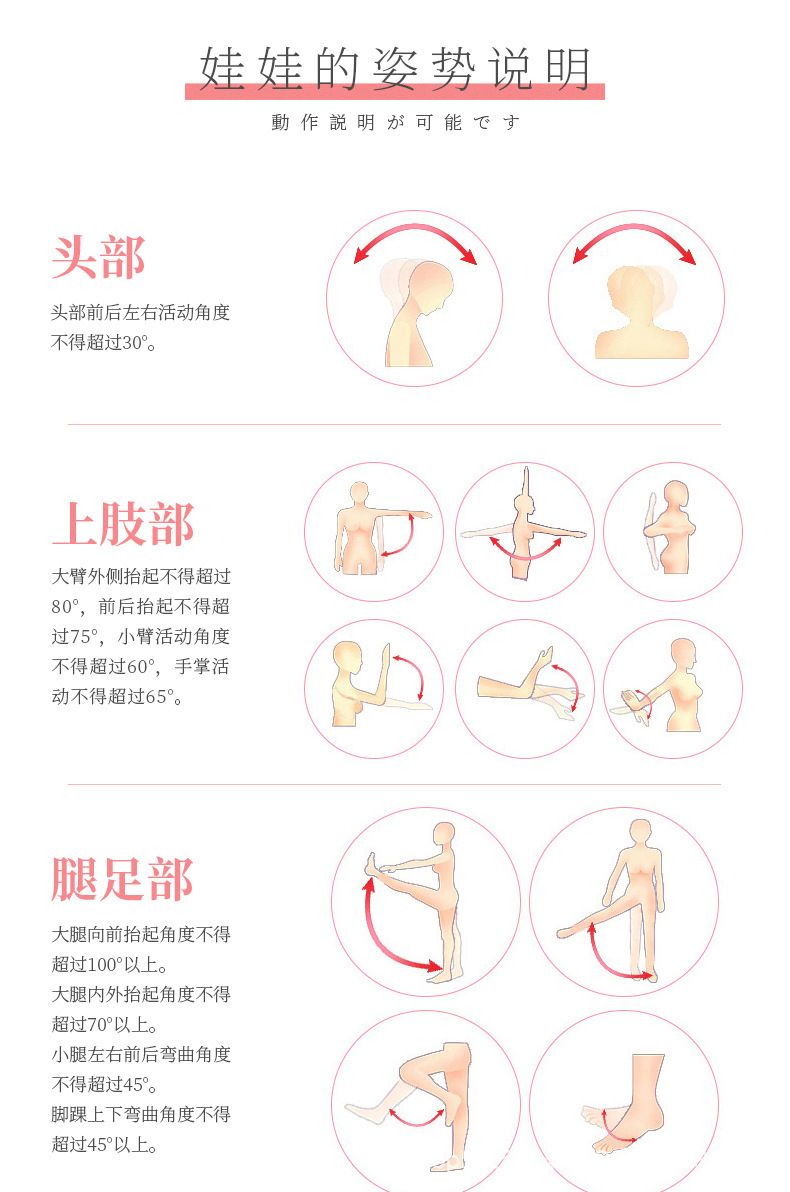 娃娃的姿势说明

動作説明が可能です

头部

头部前后左右活动角度不得超过30°。

上肢部

大臂外侧抬起不得超过80°，前后抬起不得超过75°，小臂活动角度不得超过60°，手掌活动不得超过65°。

腿足部

大腿向前抬起角度不得超过100°以上。
大腿内外抬起角度不得超过70°以上。
小腿左右前后弯曲角度不得超过45°。
脚踝上下弯曲角度不得超过45°以上。