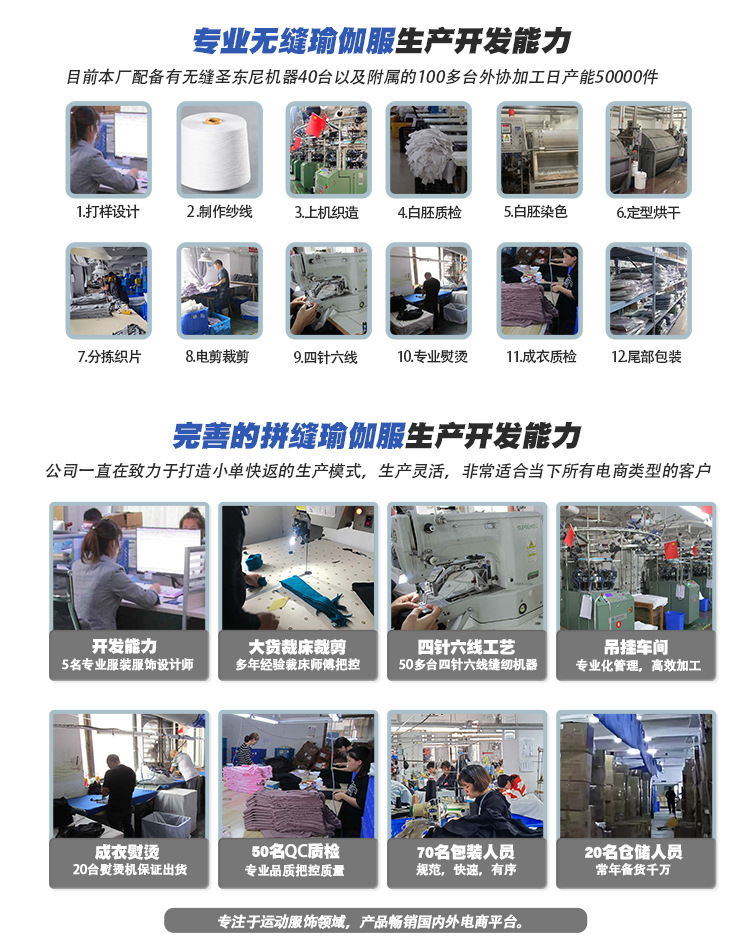 专业无缝瑜伽服生产开发能力

目前本厂配备有无缝圣东尼机器40台以及附属的100多台外协加工日产能50000件

1.打样设计
2.制作纱线
3.上机织造
4.白胚质检
5.白胚染色
6.定型烘干
7.分拣织片
8.电剪裁剪
9.四针六线
10.专业熨烫
11.成衣质检
12.尾部包装

完善的拼缝瑜伽服生产开发能力

公司一直在致力于打造小单快返的生产模式，生产灵活，非常适合当下所有电商类型的客户

开发能力
5名专业服装服饰设计师

大货裁床裁剪
多年经验裁床师傅把控

四针六线工艺
50多台四针六线缝纫机器

吊挂车间
专业化管理，高效加工

成衣熨烫
20台熨烫机保证出货

50名QC质检
专业品质把控质量

70名包装人员
规范，快速，有序

20名仓储人员
常年备货千万

专注于运动服饰领域，产品畅销国内外电商平台。