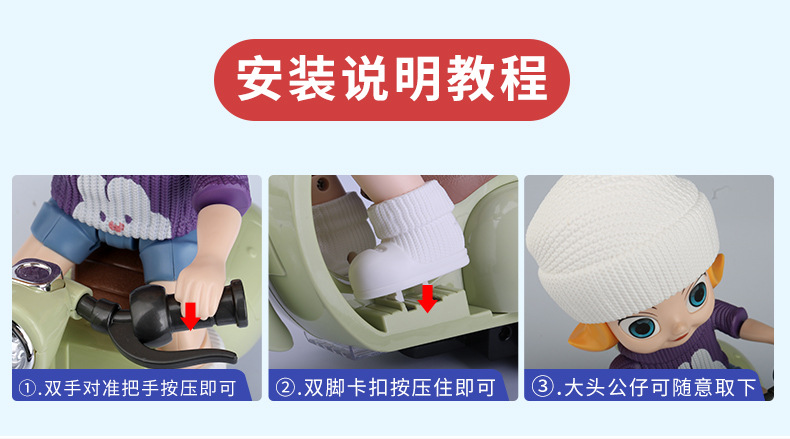 安装说明教程

①.双手对准把手按压即可

②.双脚卡扣按压住即可

③.大头公仔可随意取下