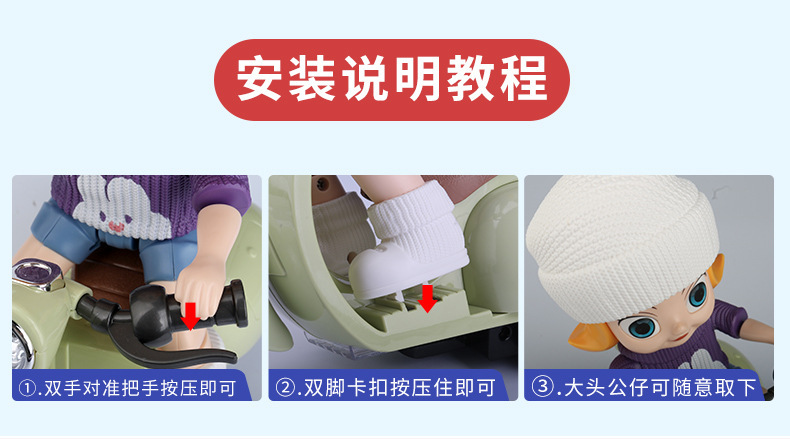 安装说明教程

①.双手对准把手按压即可

②.双脚卡扣按压住即可

③.大头公仔可随意取下