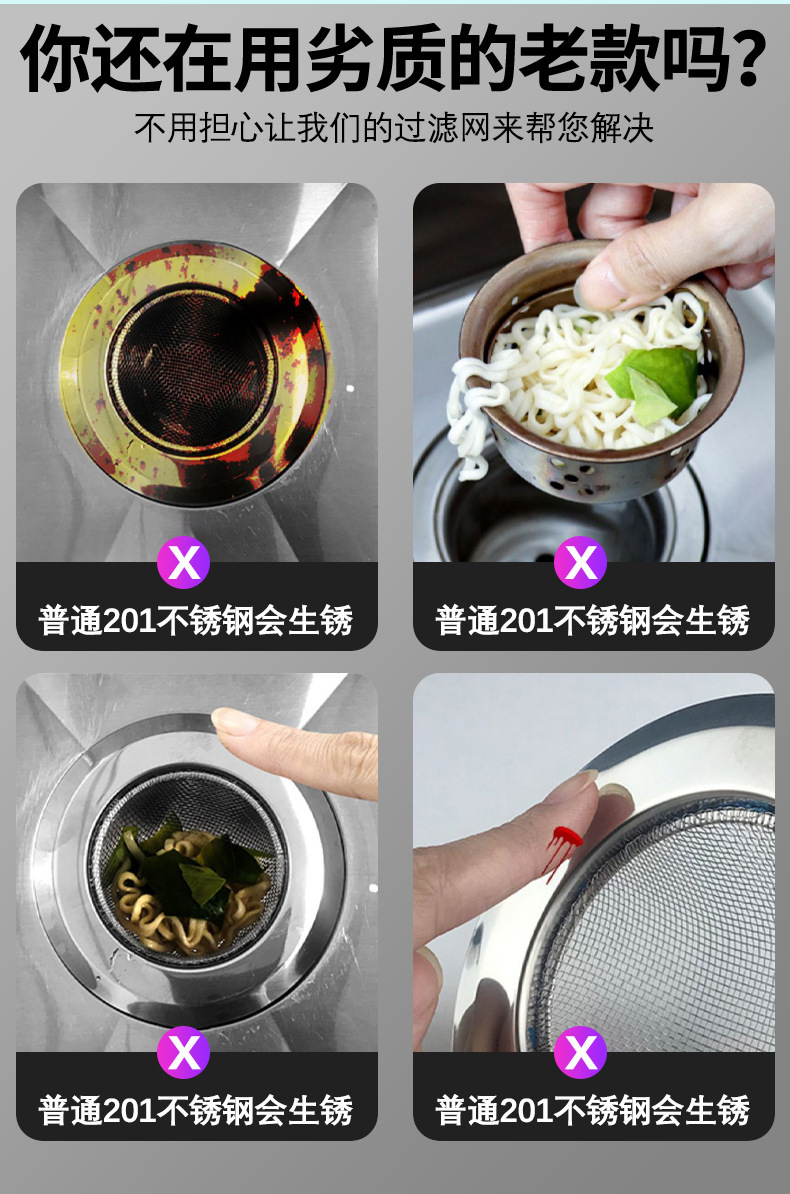 你还在用劣质的老款吗?

不用担心让我们的过滤网来帮您解决

X
普通201不锈钢会生锈

X
普通201不锈钢会生锈

X
普通201不锈钢会生锈

X
普通201不锈钢会生锈