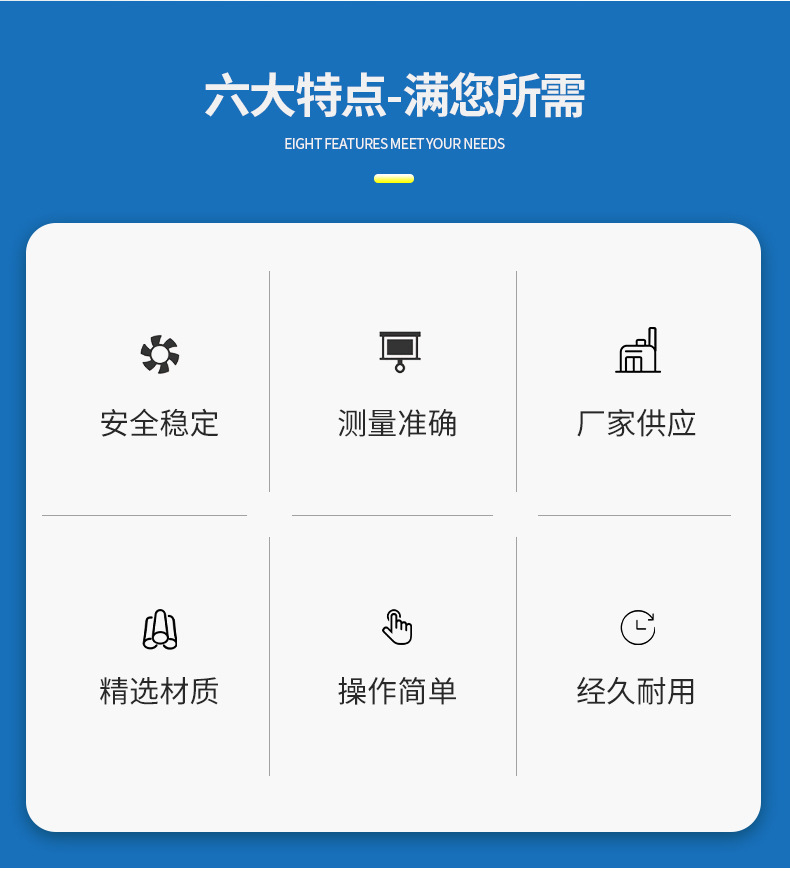 六大特点-满您所需

EIGHT FEATURES MEET YOUR NEEDS

安全稳定

测量准确

厂家供应

精选材质

操作简单

经久耐用