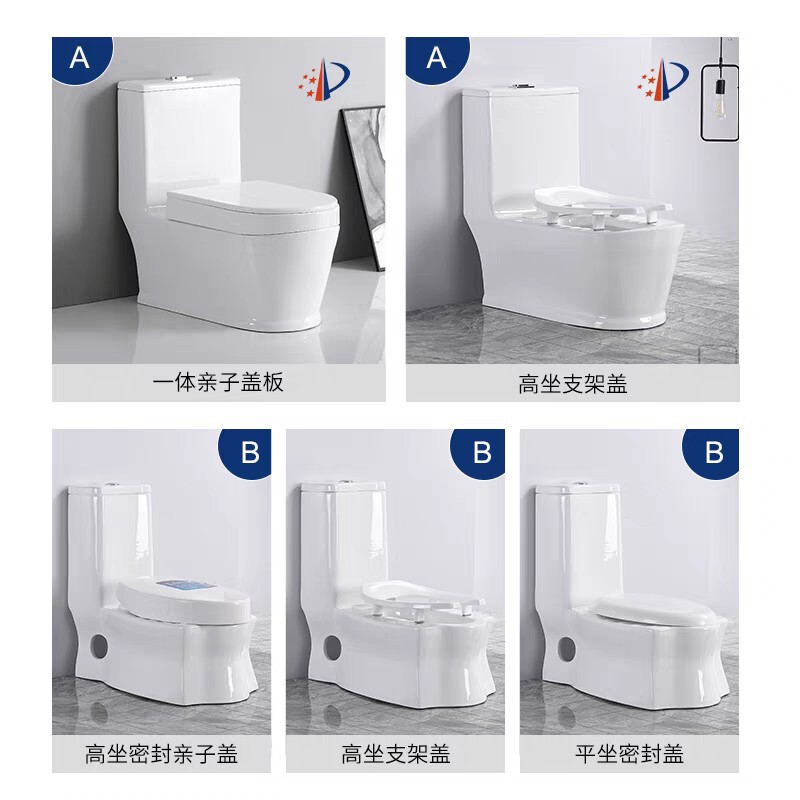 A

一体亲子盖板

A

高坐支架盖

B

高坐密封亲子盖

B

高坐支架盖

B

平坐密封盖