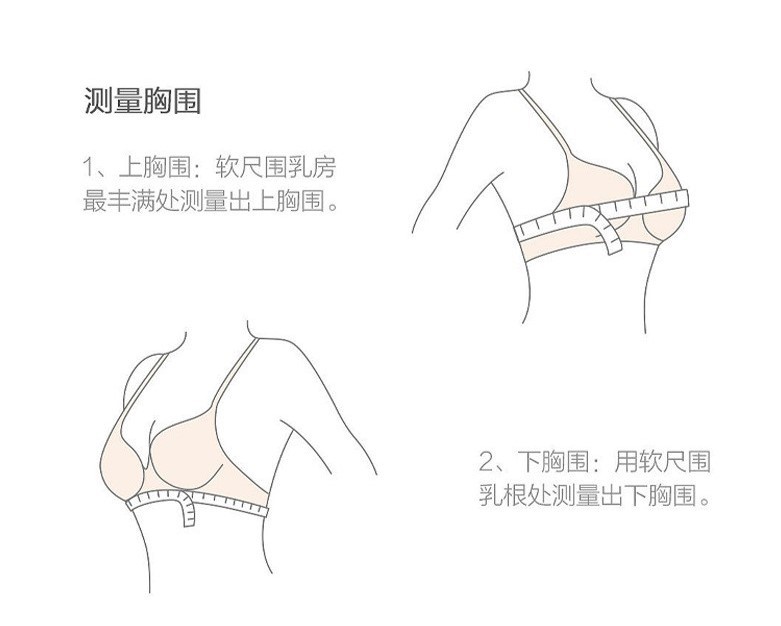 测量胸围

1、上胸围：软尺围乳房最丰满处测量出上胸围。

2、下胸围：用软尺围乳根处测量出下胸围。