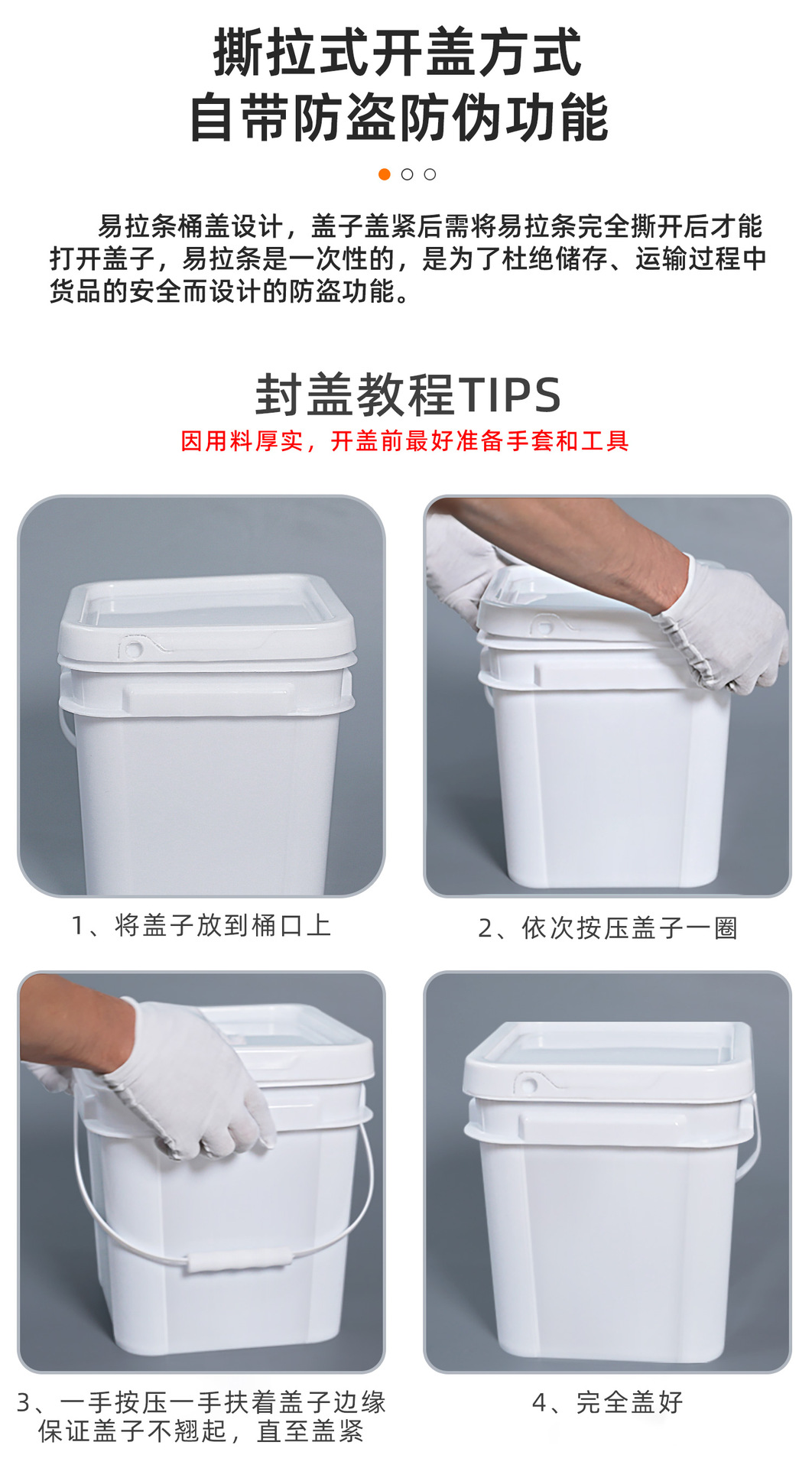 撕拉式开盖方式
自带防盗防伪功能

易拉条桶盖设计，盖子盖紧后需将易拉条完全撕开后才能打开盖子，易拉条是一次性的，是为了杜绝储存、运输过程中货品的安全而设计的防盗功能。

封盖教程TIPS
因用料厚实，开盖前最好准备手套和工具

1、将盖子放到桶口上

2、依次按压盖子一圈

3、一手按压一手扶着盖子边缘保证盖子不翘起，直至盖紧

4、完全盖好