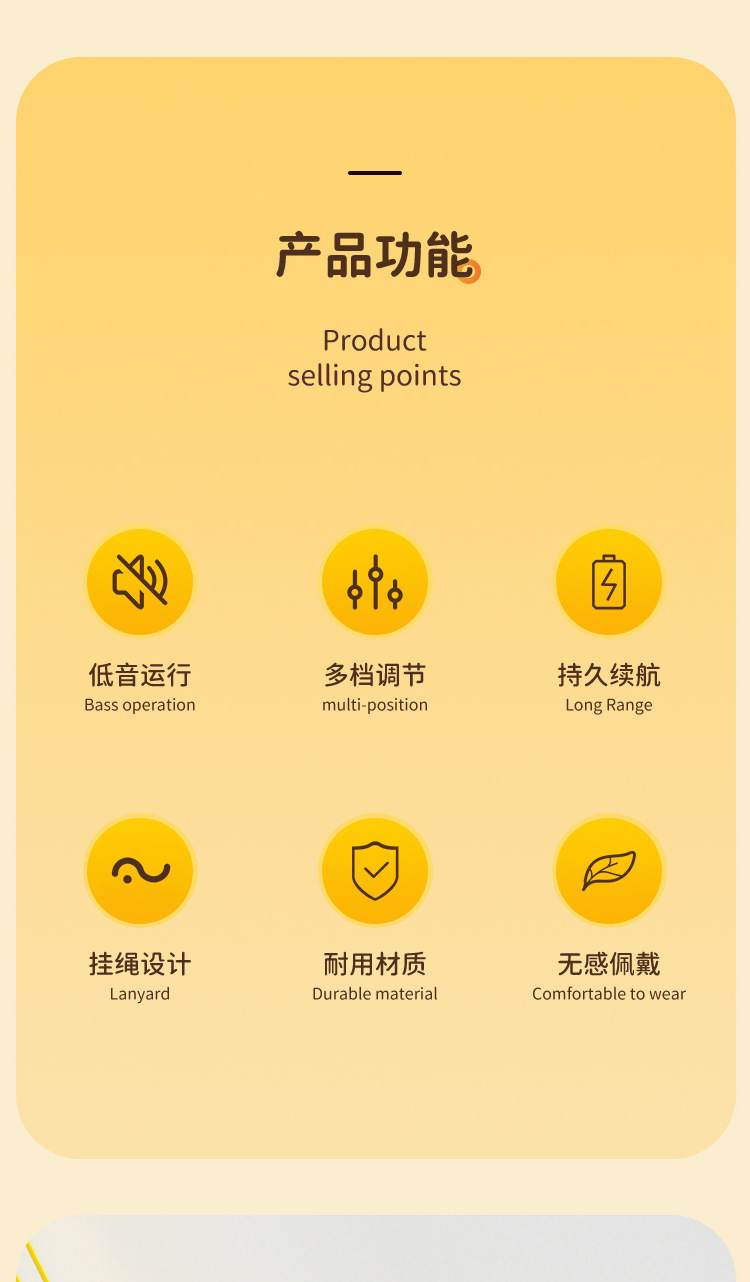 产品功能

Product
selling points

低音运行
Bass operation

多档调节
multi-position

持久续航
Long Range

挂绳设计
Lanyard

耐用材质
Durable material

无感佩戴
Comfortable to wear