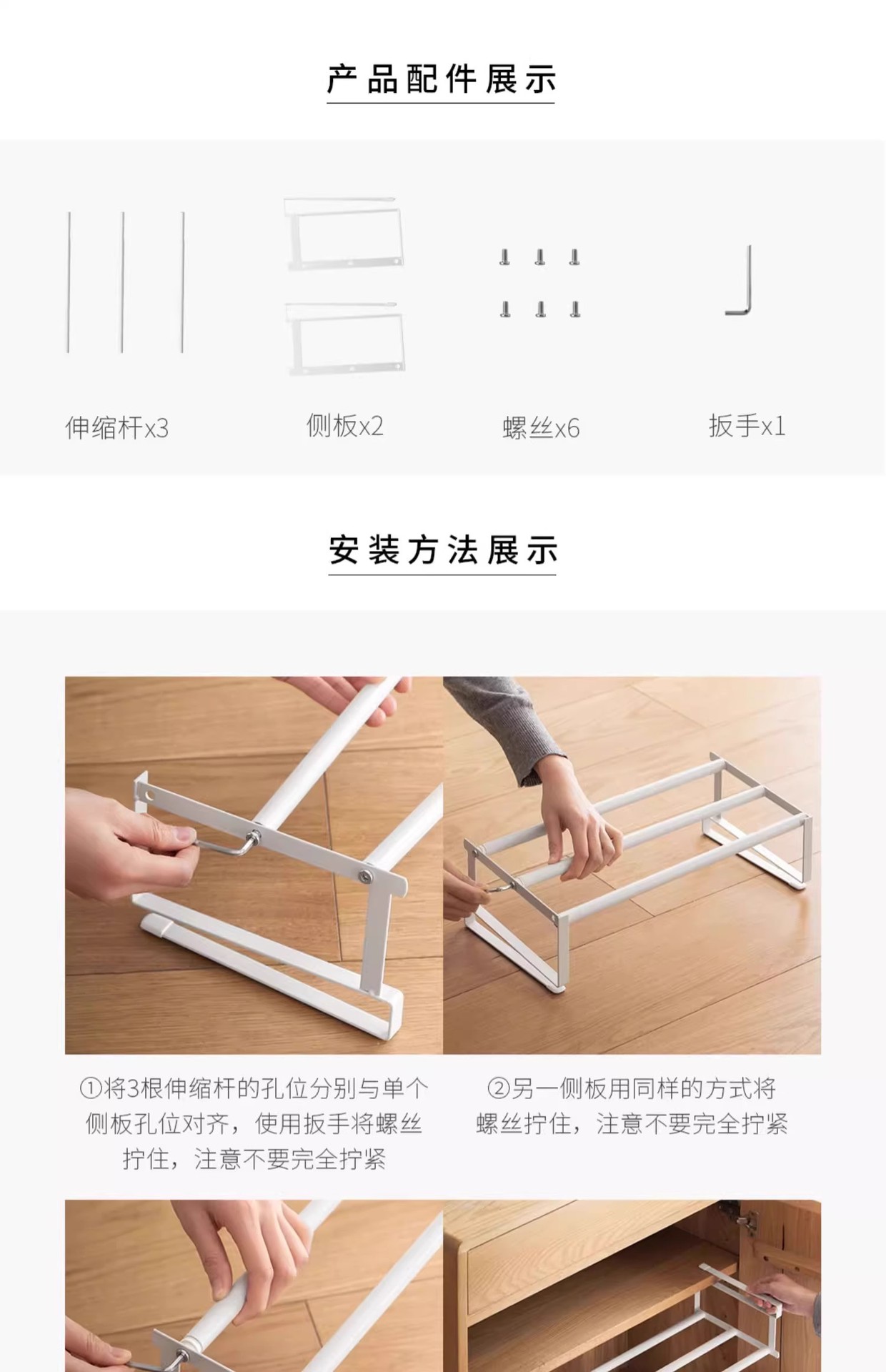 产品配件展示

伸缩杆x3

侧板x2

螺丝x6

扳手x1

安装方法展示

①将3根伸缩杆的孔位分别与单个侧板孔位对齐，使用扳手将螺丝拧住，注意不要完全拧紧

②另一侧板用同样的方式将螺丝拧住，注意不要完全拧紧