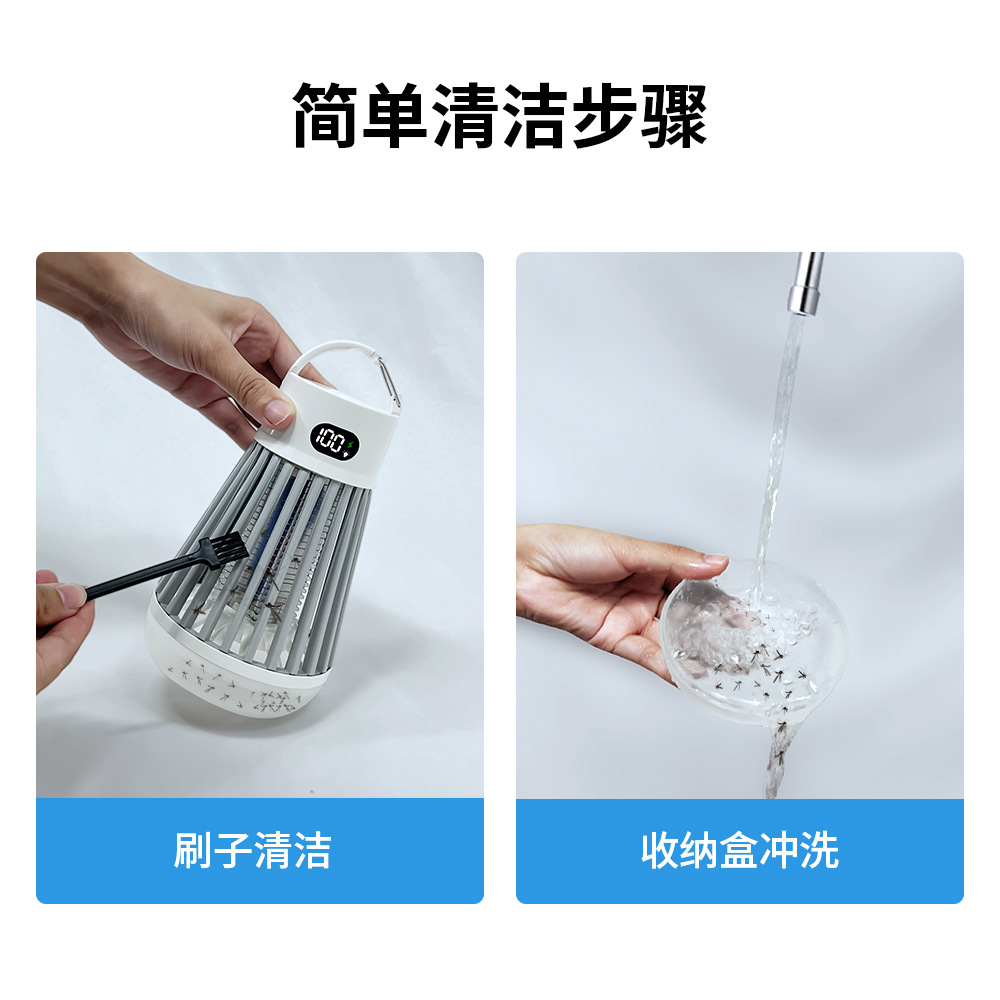 简单清洁步骤

100

刷子清洁

收纳盒冲洗