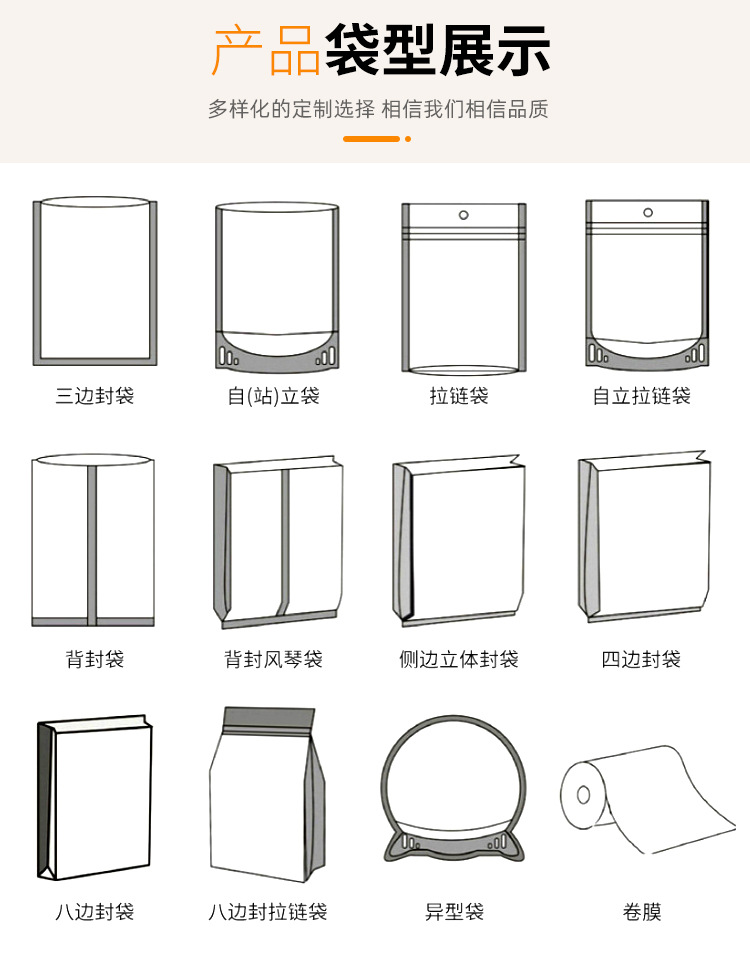 产品袋型展示

多样化的定制选择 相信我们相信品质

三边封袋

自(站)立袋

拉链袋

自立拉链袋

背封袋

背封风琴袋

侧边立体封袋

四边封袋

八边封袋

八边封拉链袋

异型袋

卷膜