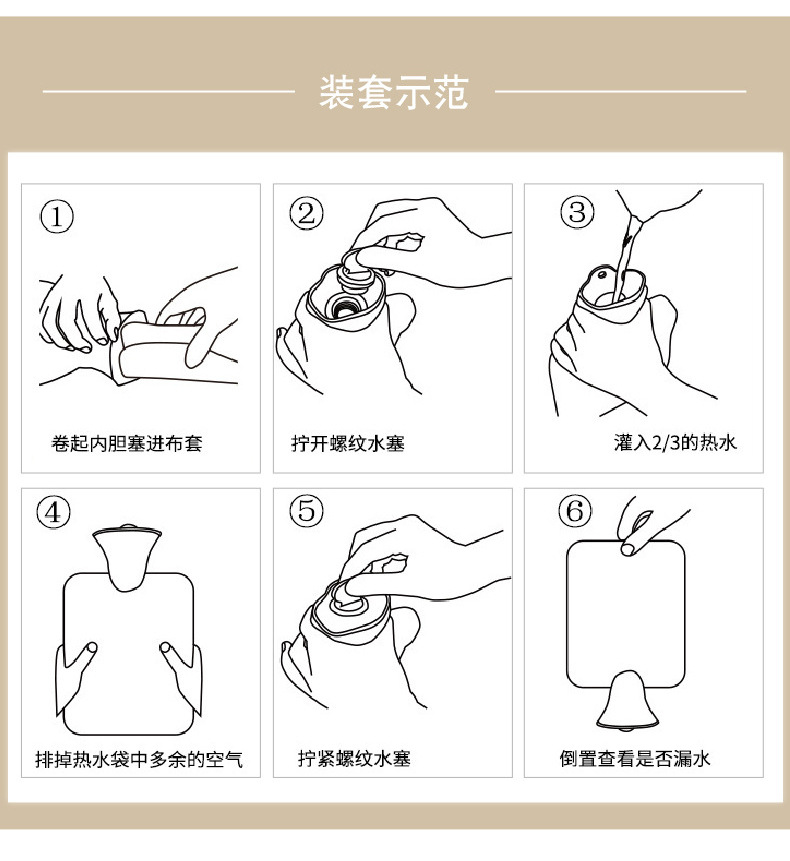 装套示范

①
卷起内胆塞进布套

②
拧开螺纹水塞

③
灌入2/3的热水

④
排掉热水袋中多余的空气

⑤
拧紧螺纹水塞

⑥
倒置查看是否漏水