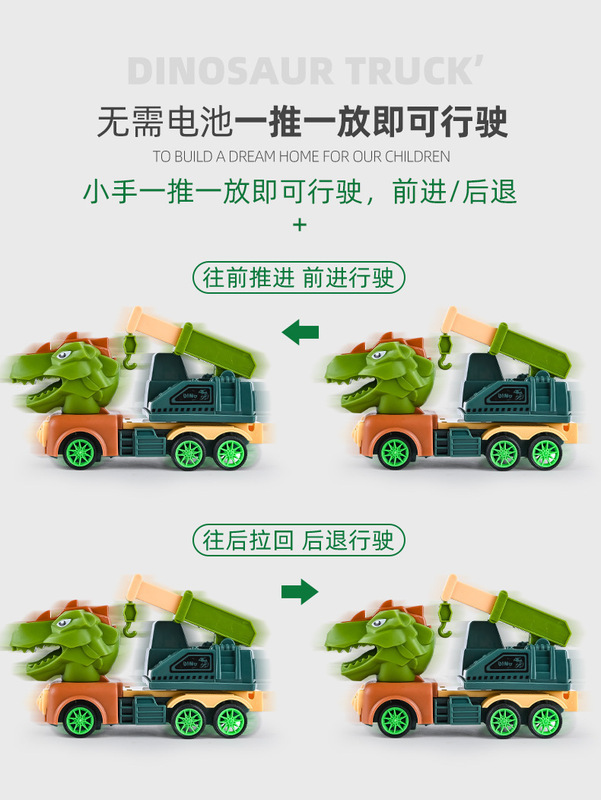 DINOSAUR TRUCK'

无需电池一推一放即可行驶

TO BUILD A DREAM HOME FOR OUR CHILDREN

小手一推一放即可行驶，前进/后退

+

往前推进 前进行驶

往后拉回 后退行驶