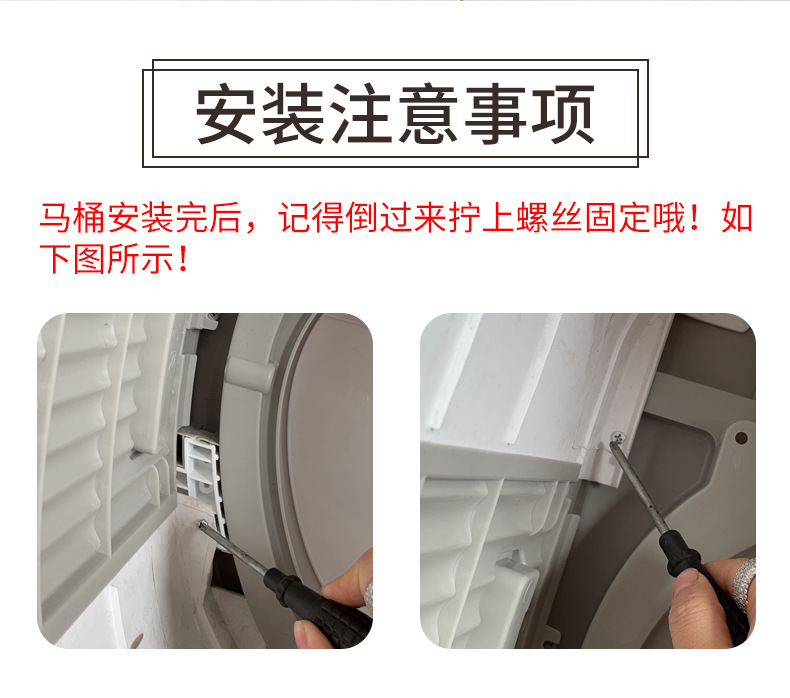 安装注意事项

马桶安装完后，记得倒过来拧上螺丝固定哦！如下图所示！