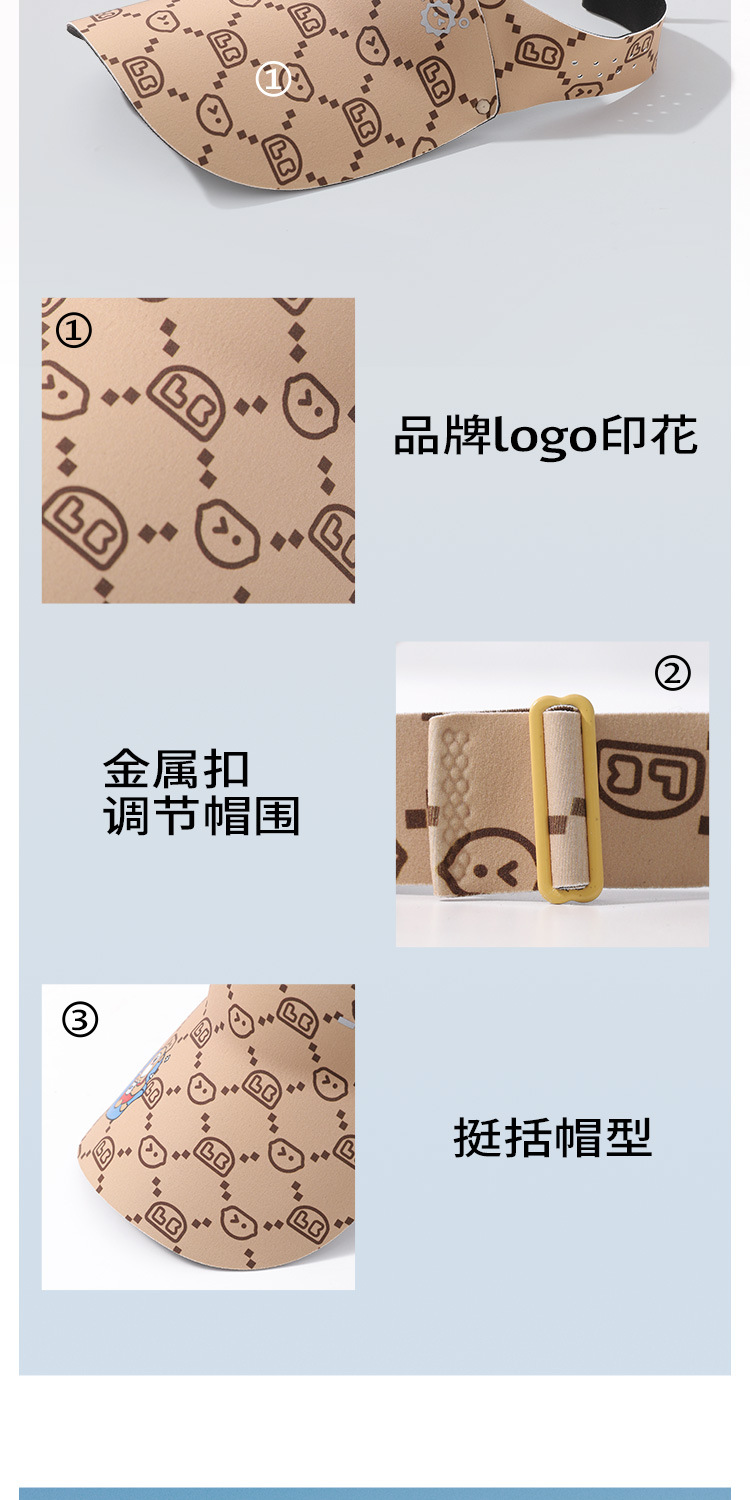 ①

①

品牌logo印花

②

金属扣
调节帽围

③

挺括帽型