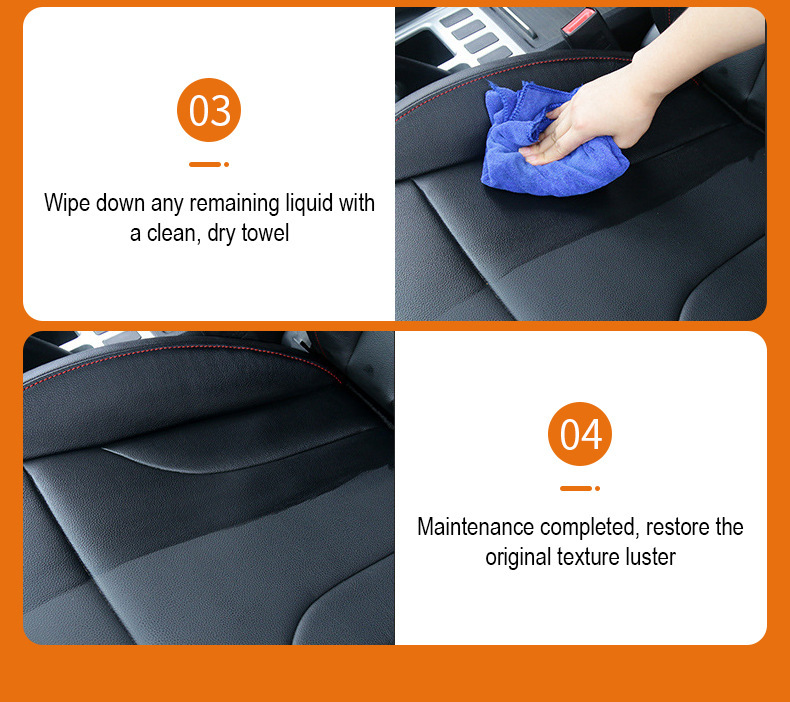 03

Wipe down any remaining liquid with a clean, dry towel

04

Maintenance completed, restore the original texture luster