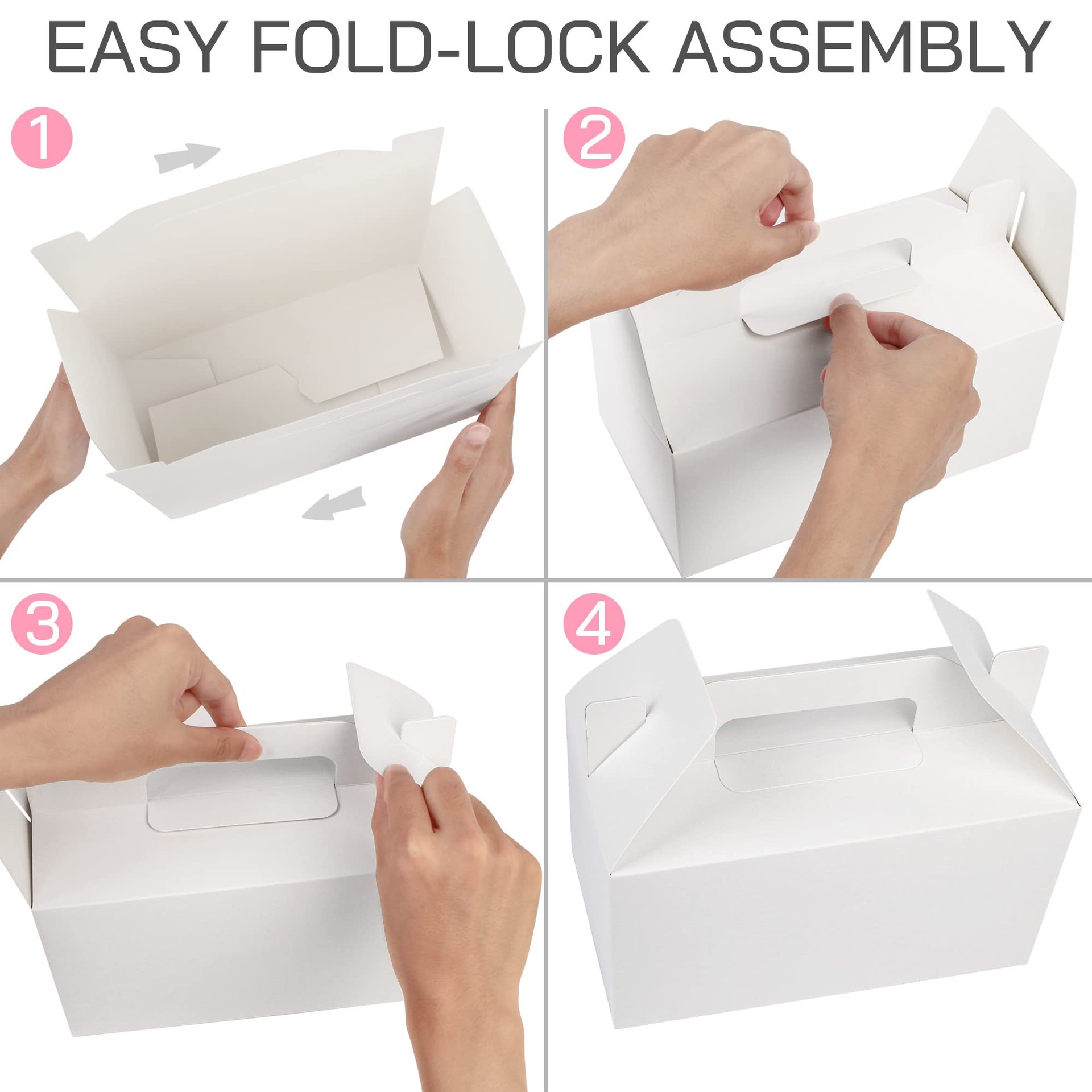 EASY FOLD-LOCK ASSEMBLY

1

2

3

4