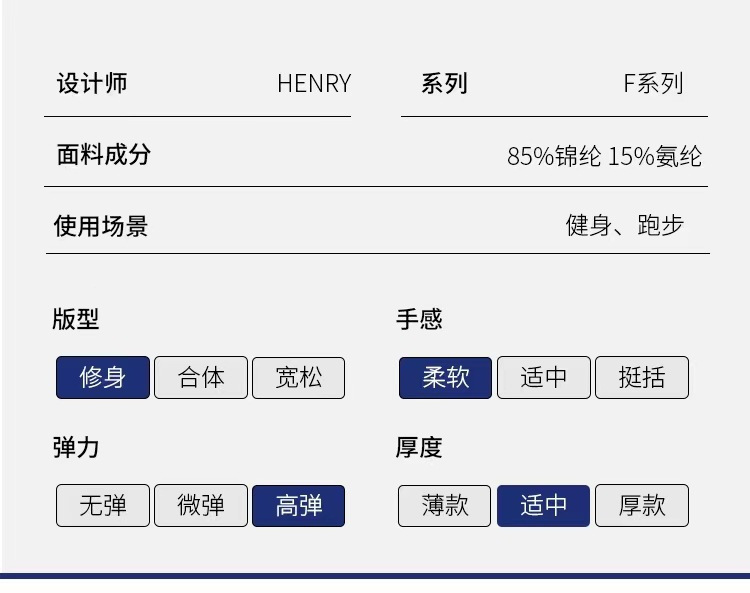 设计师 HENRY

系列 F系列

面料成分 85%锦纶 15%氨纶

使用场景 健身、跑步

版型

修身 合体 宽松

手感

柔软 适中 挺括

弹力

无弹 微弹 高弹

厚度

薄款 适中 厚款