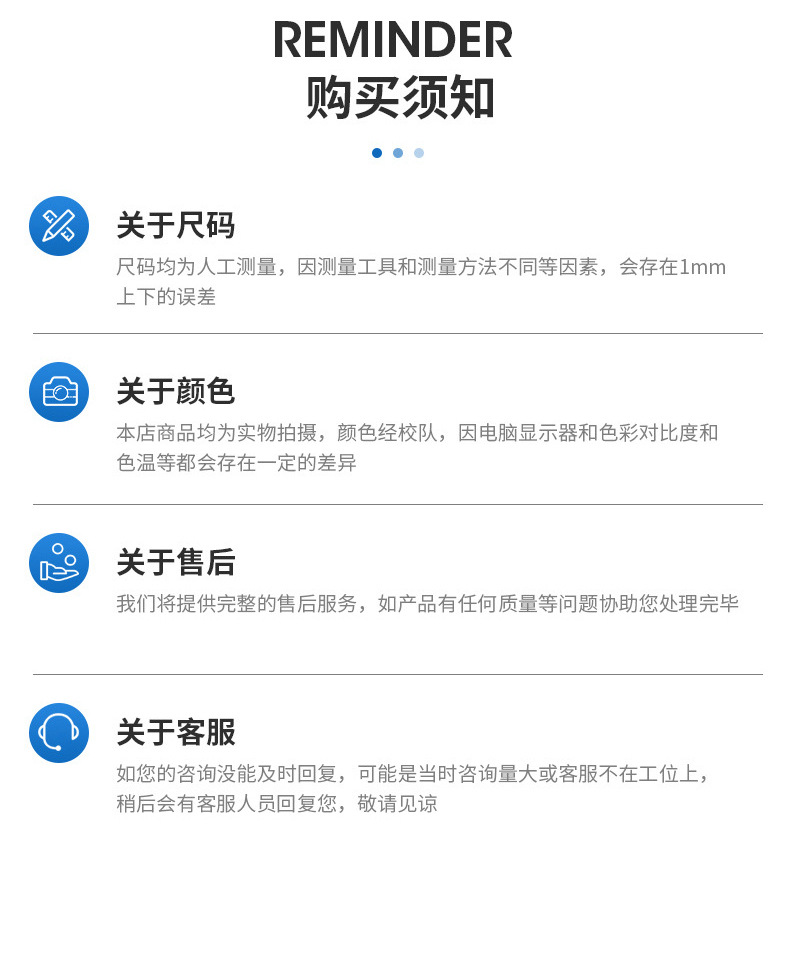 REMINDER
购买须知

关于尺码

尺码均为人工测量，因测量工具和测量方法不同等因素，会存在1mm上下的误差

关于颜色

本店商品均为实物拍摄，颜色经校队，因电脑显示器和色彩对比度和色温等都会存在一定的差异

关于售后

我们将提供完整的售后服务，如产品有任何质量等问题协助您处理完毕

关于客服

如您的咨询没能及时回复，可能是当时咨询量大或客服不在工位上，稍后会有客服人员回复您，敬请见谅