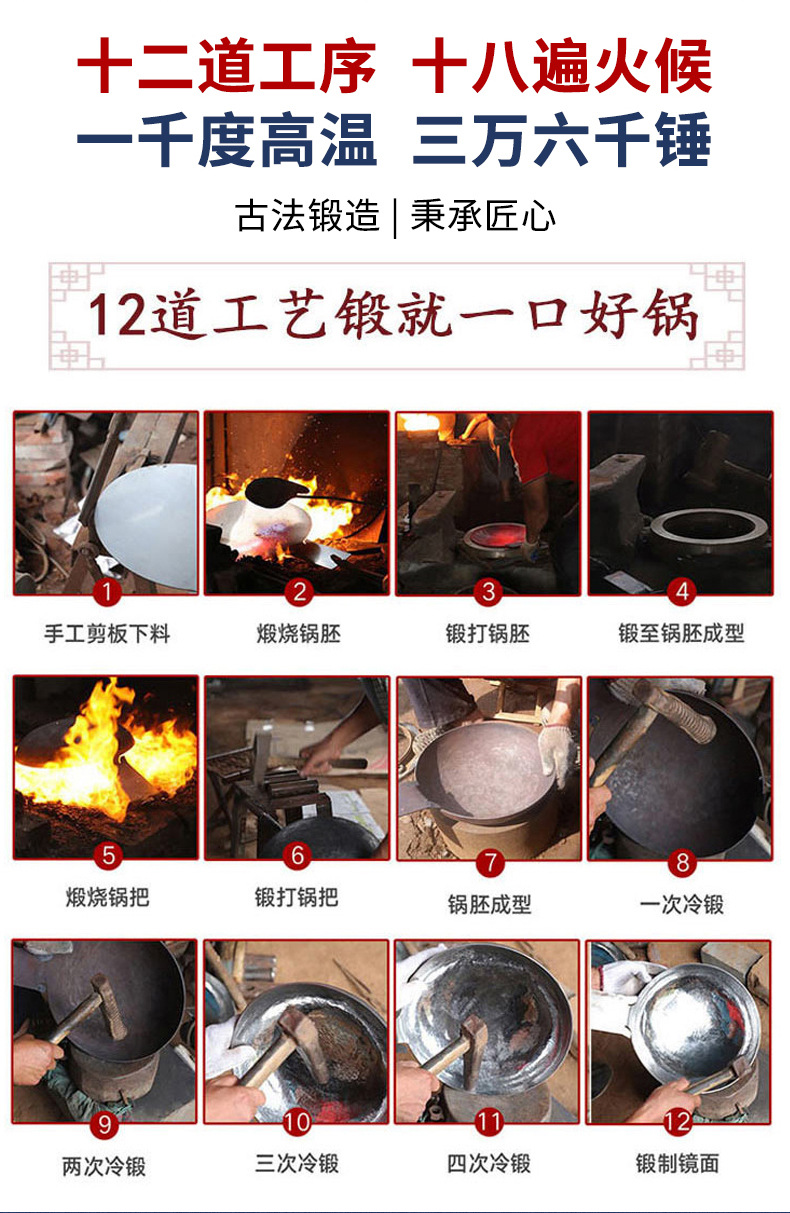 十二道工序 十八遍火候
一千度高温 三万六千锤

古法锻造 | 秉承匠心

12道工艺锻就一口好锅

1
手工剪板下料

2
煅烧锅胚

3
锻打锅胚

4
锻至锅胚成型

5
煅烧锅把

6
锻打锅把

7
锅胚成型

8
一次冷锻

9
两次冷锻

10
三次冷锻

11
四次冷锻

12
锻制镜面