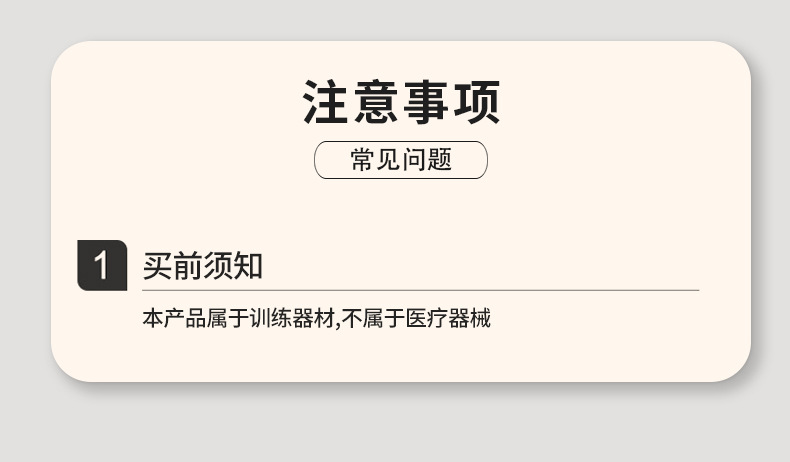 注意事项

常见问题

1 买前须知

本产品属于训练器材,不属于医疗器械