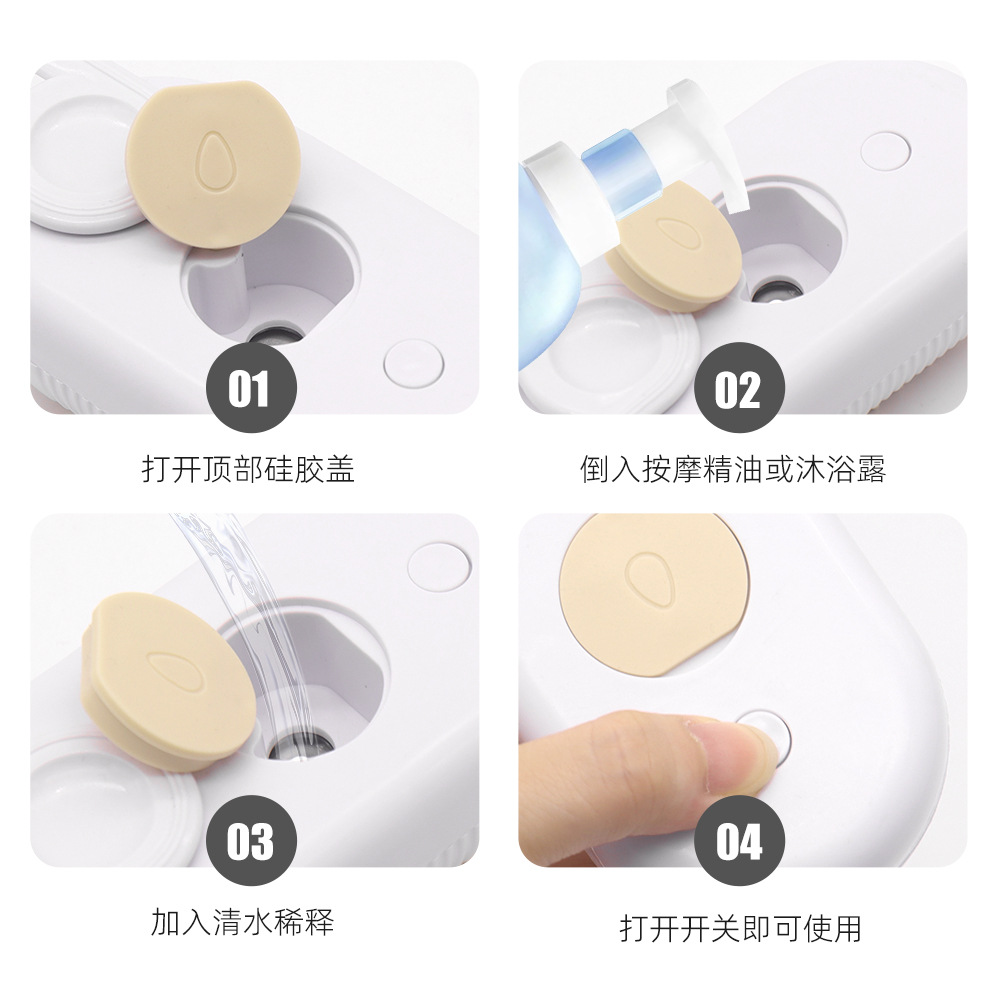 01

打开顶部硅胶盖

02

倒入按摩精油或沐浴露

03

加入清水稀释

04

打开开关即可使用