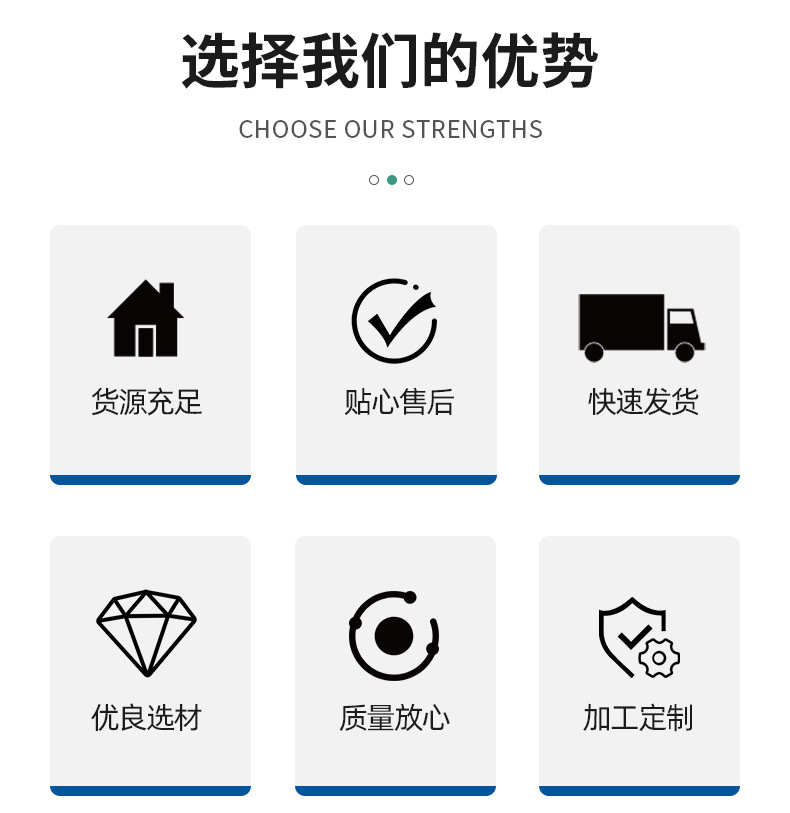 选择我们的优势

CHOOSE OUR STRENGTHS

货源充足

贴心售后

快速发货

优良选材

质量放心

加工定制