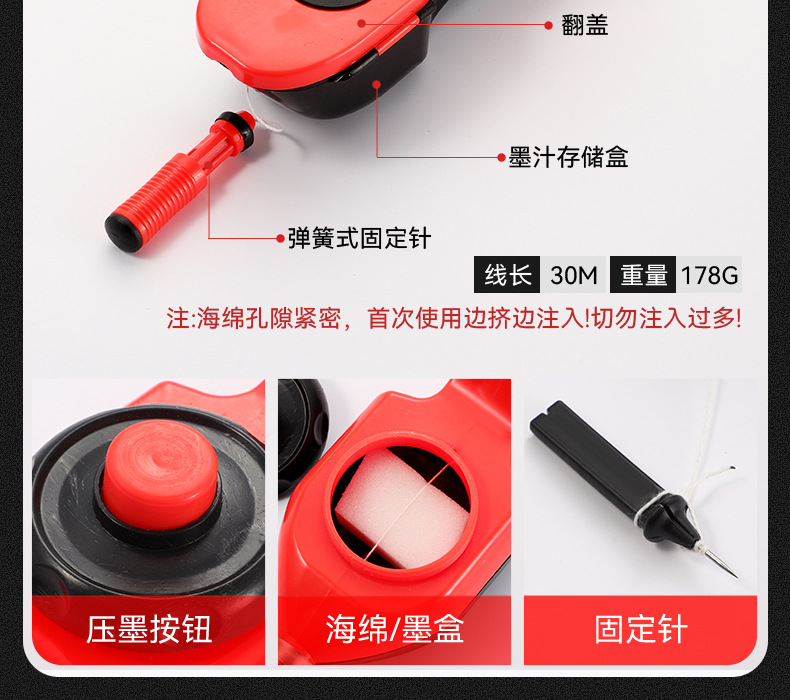 翻盖

墨汁存储盒

弹簧式固定针

线长 30M 重量 178G

注:海绵孔隙紧密，首次使用边挤边注入!切勿注入过多!

压墨按钮

海绵/墨盒

固定针