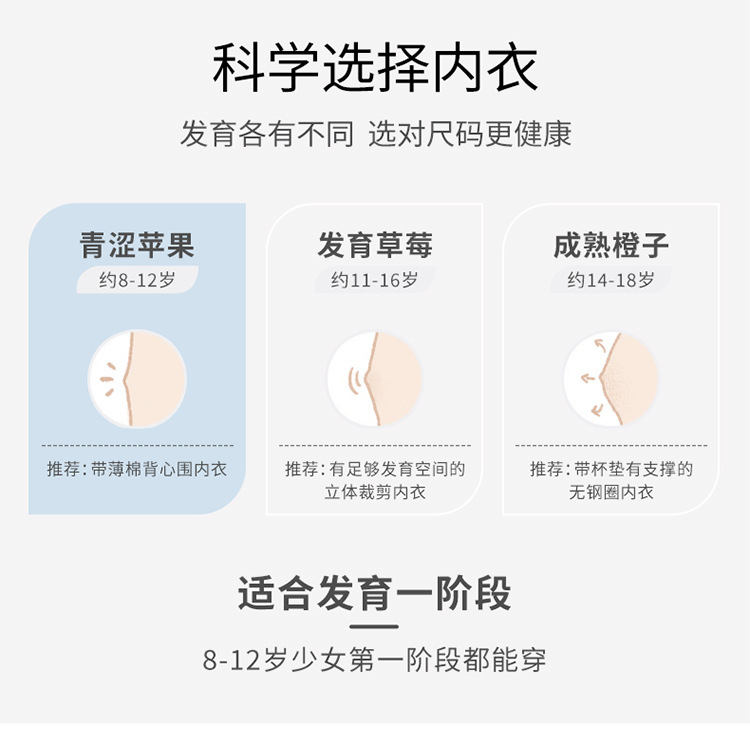 科学选择内衣

发育各有不同 选对尺码更健康

青涩苹果

约8-12岁

推荐：带薄棉背心围内衣

发育草莓

约11-16岁

推荐：有足够发育空间的立体裁剪内衣

成熟橙子

约14-18岁

推荐：带杯垫有支撑的无钢圈内衣

适合发育一阶段

8-12岁少女第一阶段都能穿