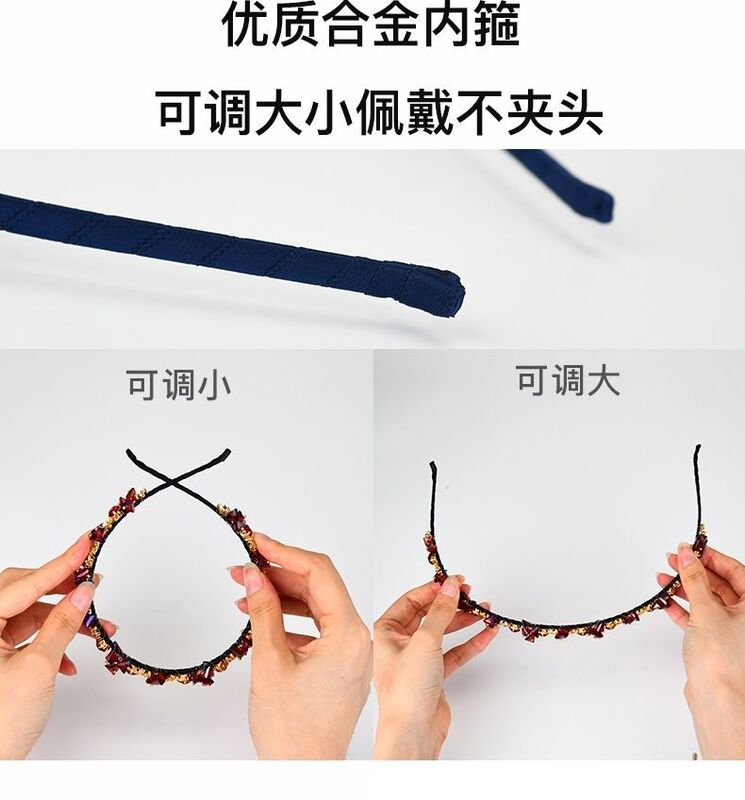 优质合金内箍

可调大小佩戴不夹头

可调小

可调大