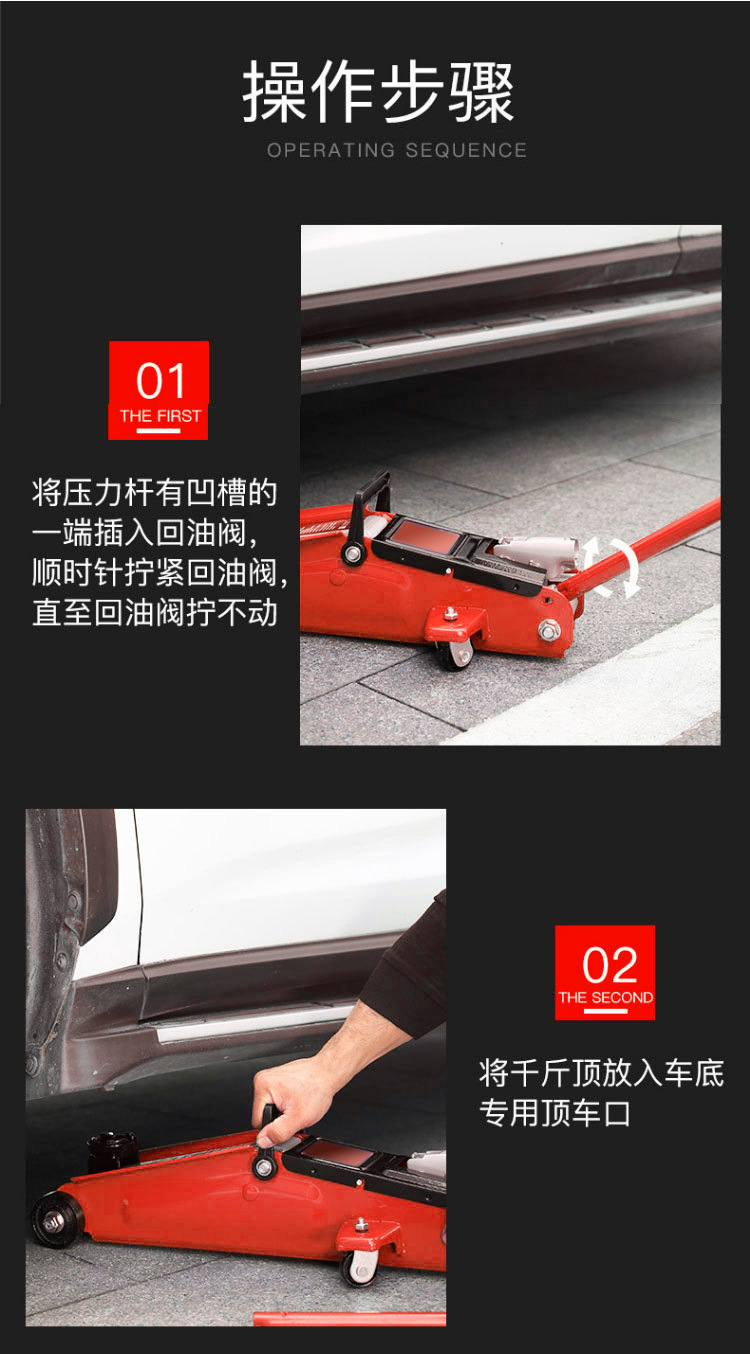 操作步骤
OPERATING SEQUENCE

01
THE FIRST

将压力杆有凹槽的一端插入回油阀，顺时针拧紧回油阀，直至回油阀拧不动

02
THE SECOND

将千斤顶放入车底专用顶车口