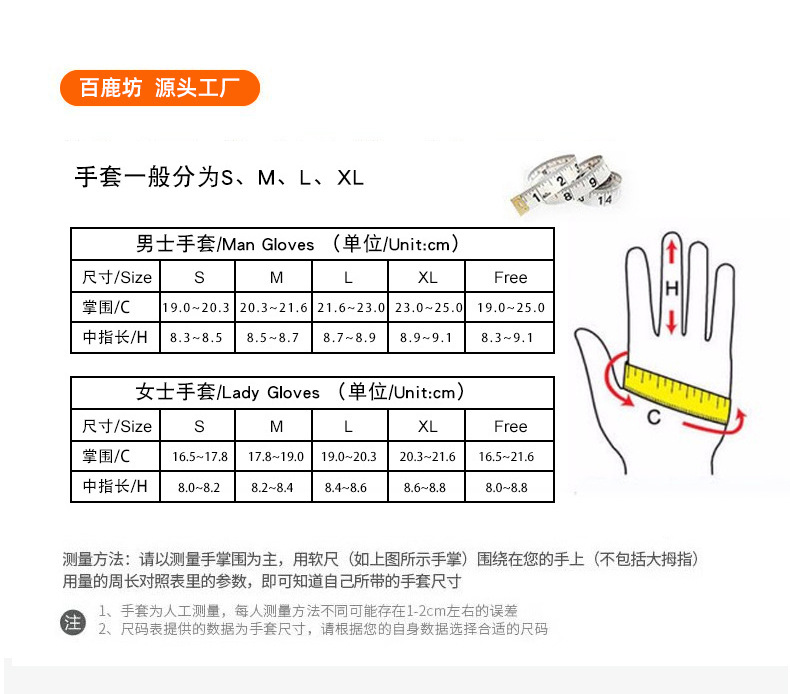 百鹿坊 源头工厂

手套一般分为S、M、L、XL

男士手套/Man Gloves （单位/Unit:cm）

| 尺寸/Size | S | M | L | XL | Free |
|---|---|---|---|---|---|
| 掌围/C | 19.0~20.3 | 20.3~21.6 | 21.6~23.0 | 23.0~25.0 | 19.0~25.0 |
| 中指长/H | 8.3~8.5 | 8.5~8.7 | 8.7~8.9 | 8.9~9.1 | 8.3~9.1 |

女士手套/Lady Gloves （单位/Unit:cm）

| 尺寸/Size | S | M | L | XL | Free |
|---|---|---|---|---|---|
| 掌围/C | 16.5~17.8 | 17.8~19.0 | 19.0~20.3 | 20.3~21.6 | 16.5~21.6 |
| 中指长/H | 8.0~8.2 | 8.2~8.4 | 8.4~8.6 | 8.6~8.8 | 8.0~8.8 |

H

C

测量方法：请以测量手掌围为主，用软尺（如上图所示手掌）围绕在您的手上（不包括大拇指）用量的周长对照表里的参数，即可知道自己所带的手套尺寸

注
1、手套为人工测量，每人测量方法不同可能存在1-2cm左右的误差
2、尺码表提供的数据为手套尺寸，请根据您的自身数据选择合适的尺码