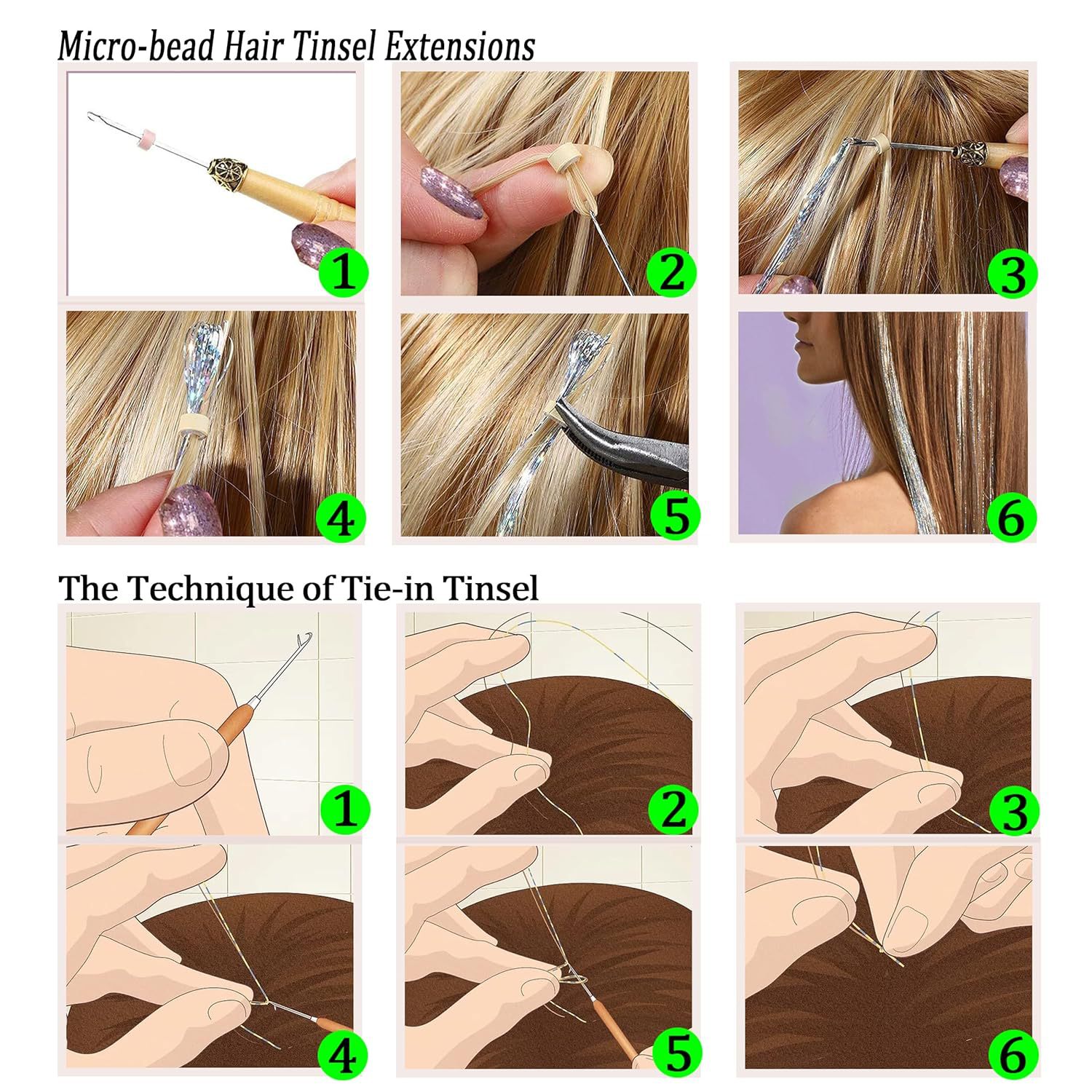 Micro-bead Hair Tinsel Extensions

1

2

3

4

5

6

The Technique of Tie-in Tinsel

1

2

3

4

5

6