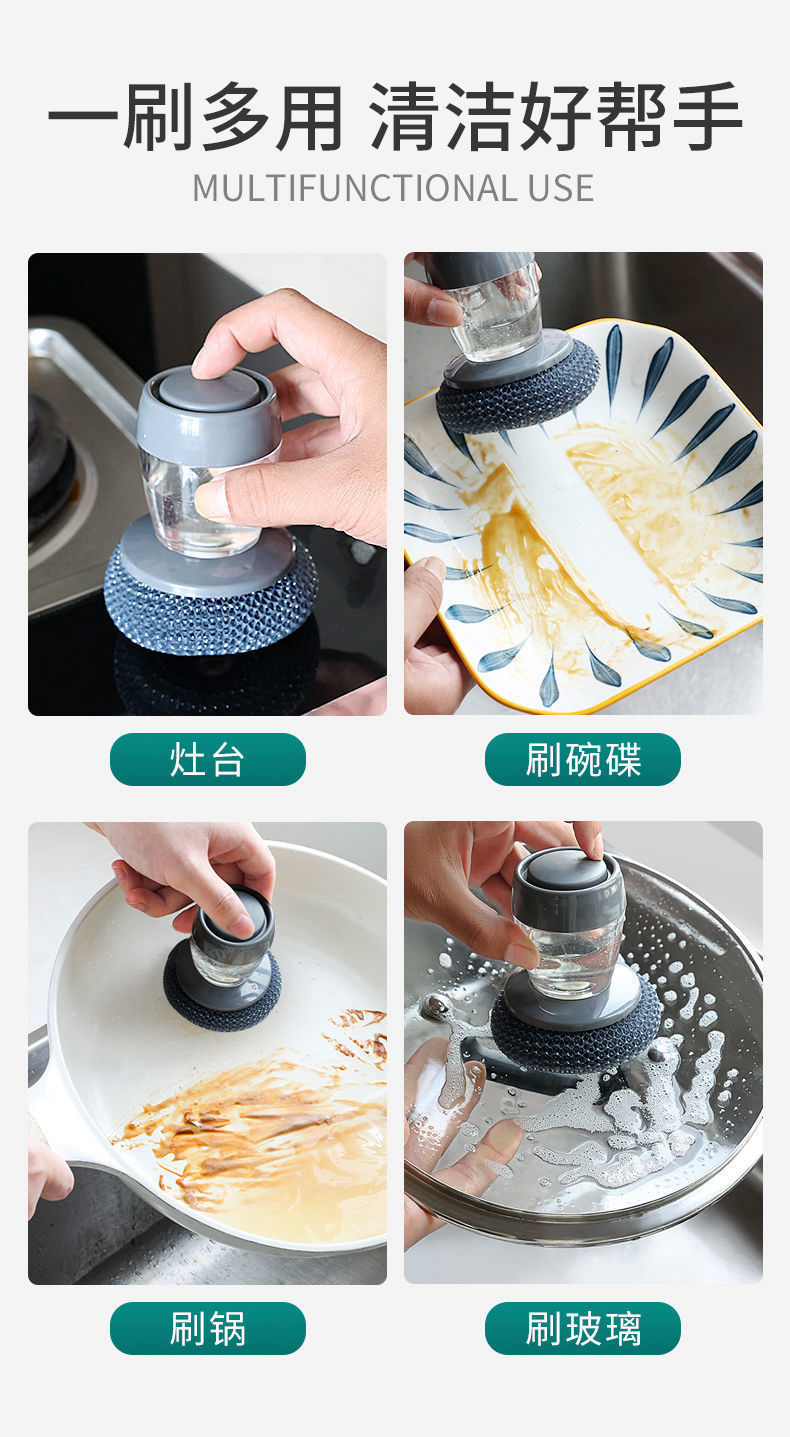 一刷多用 清洁好帮手
MULTIFUNCTIONAL USE

灶台

刷碗碟

刷锅

刷玻璃